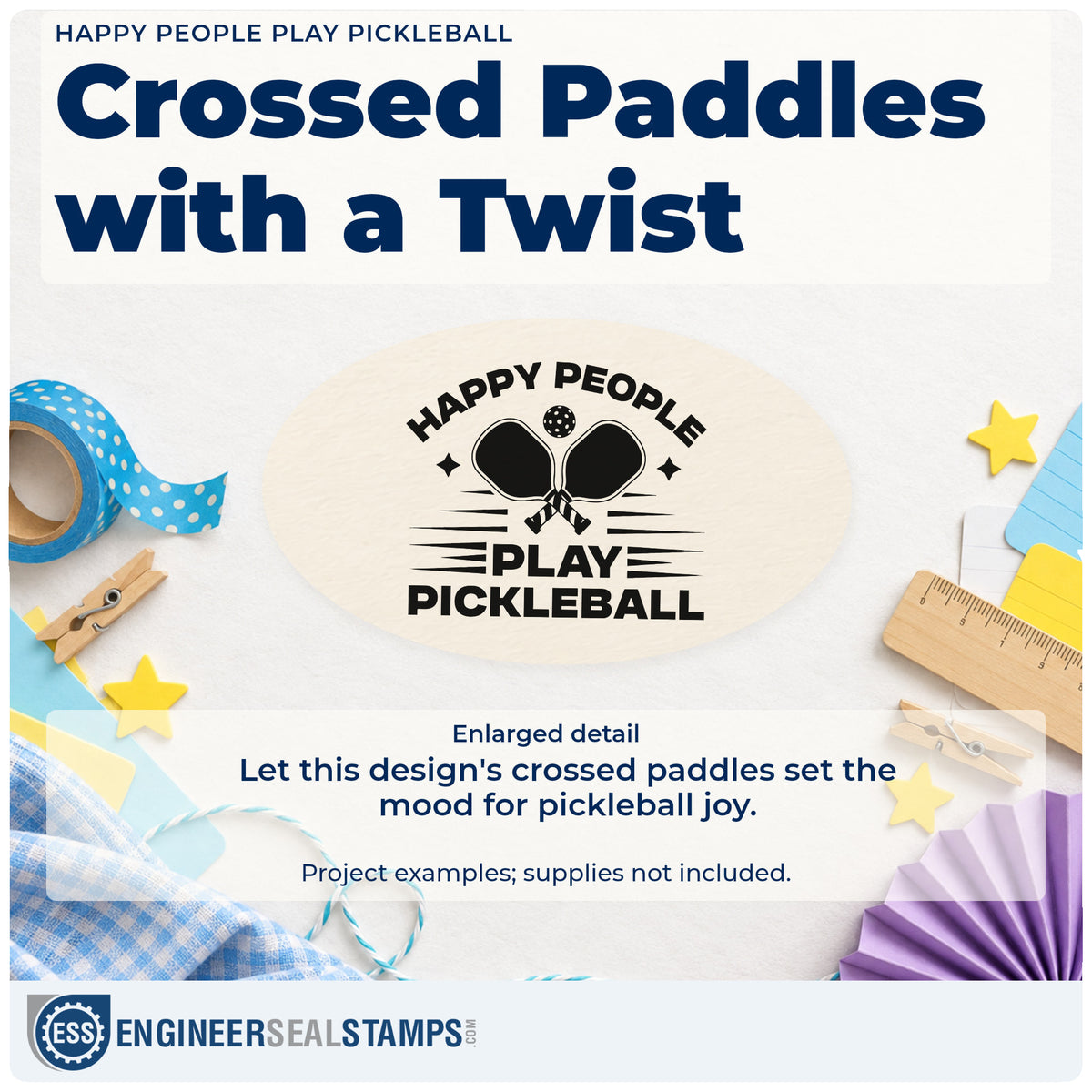 HAPPY PEOPLE PLAY PICKLEBALL

Crossed Paddles with a Twist

HAPPY PEOPLE

PLAY

PICKLEBALL

Enlarged detail

Let this design's crossed paddles set the mood for pickleball joy.

Project examples; supplies not included.

ESS ENGINEERSEALSTAMPS.COM