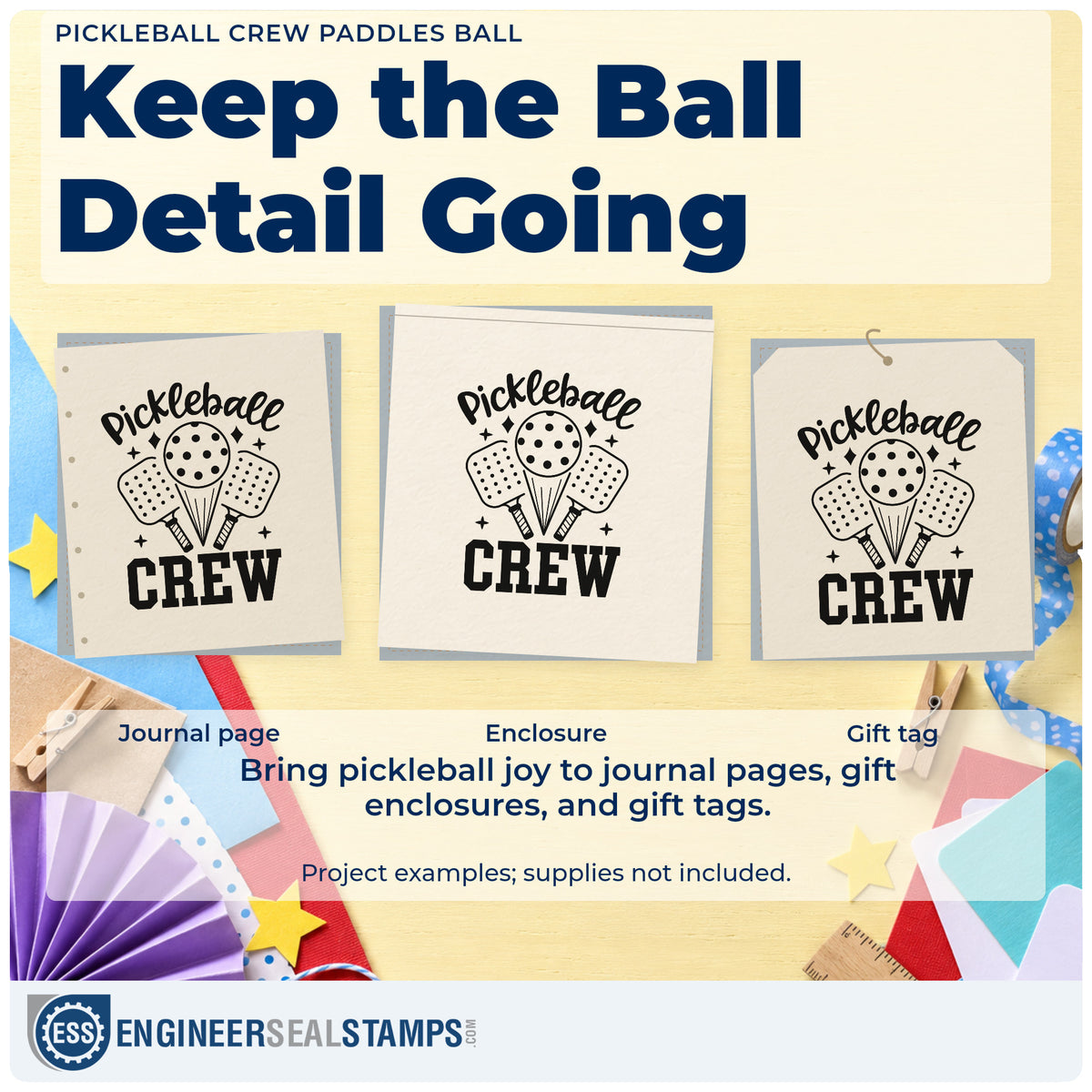 PICKLEBALL CREW PADDLES BALL

Keep the Ball Detail Going

Pickleball CREW

Pickleball CREW

Pickleball CREW

Journal page

Enclosure

Gift tag

Bring pickleball joy to journal pages, gift enclosures, and gift tags.

Project examples; supplies not included.

ESS ENGINEERSEALSTAMPS.COM