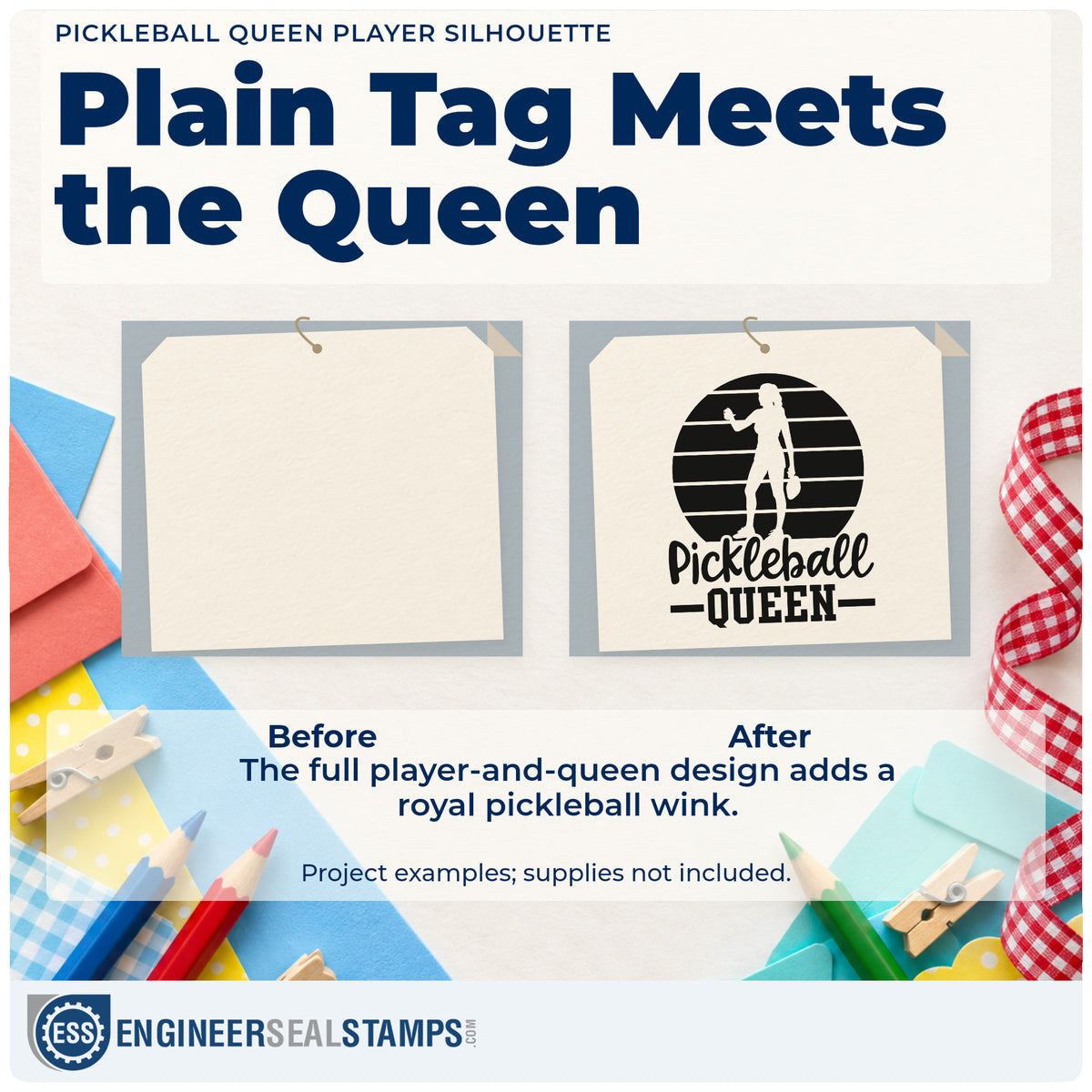 PICKLEBALL QUEEN PLAYER SILHOUETTE

Plain Tag Meets the Queen

Pickleball
QUEEN

Before

After

The full player-and-queen design adds a royal pickleball wink.

Project examples; supplies not included.

ESS ENGINEERSEALSTAMPS.COM