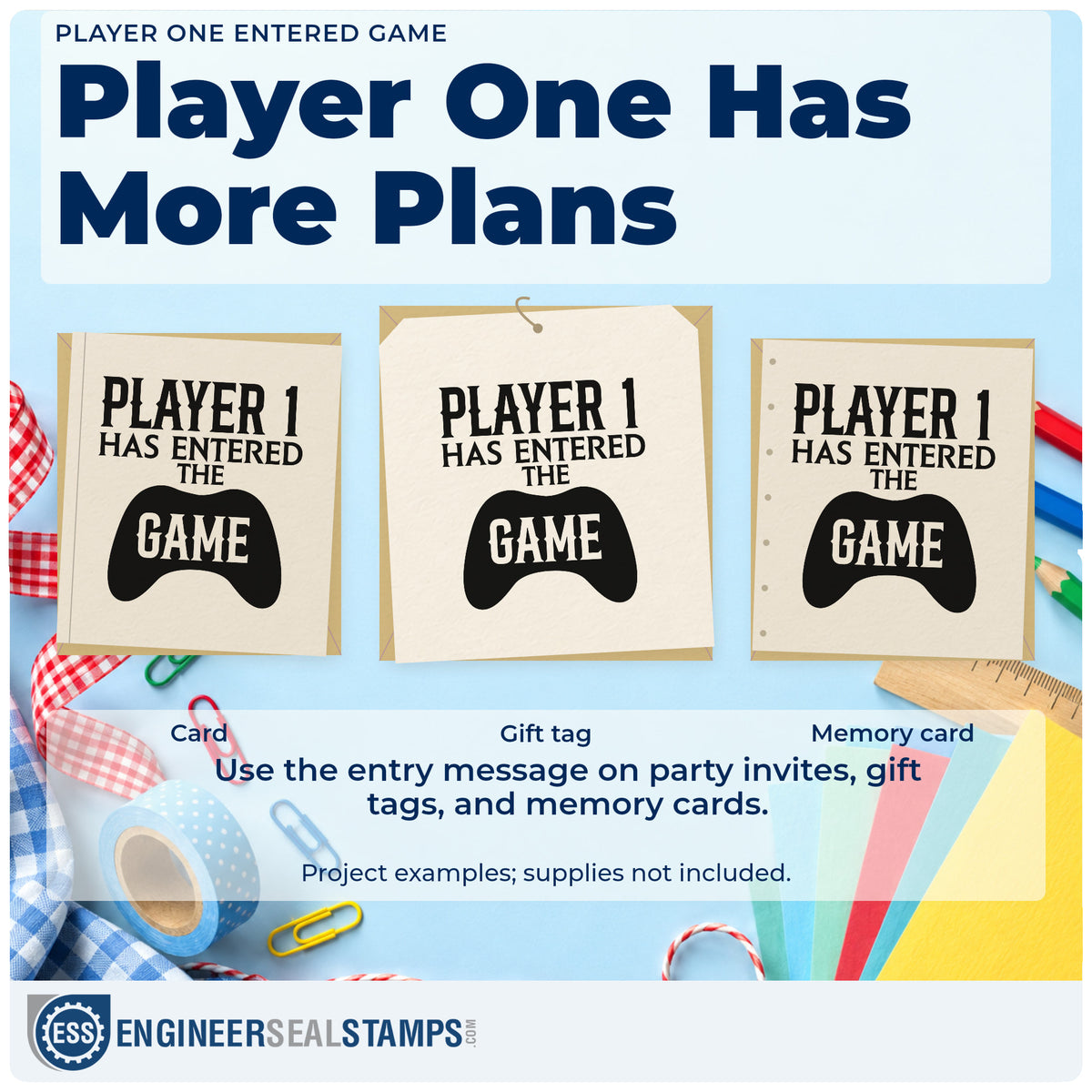 PLAYER ONE ENTERED GAME

Player One Has More Plans

PLAYER 1
HAS ENTERED
THE
GAME

PLAYER 1
HAS ENTERED
THE
GAME

PLAYER 1
HAS ENTERED
THE
GAME

Card

Gift tag

Memory card

Use the entry message on party invites, gift tags, and memory cards.

Project examples; supplies not included.

ESS ENGINEERSEALSTAMPS.COM