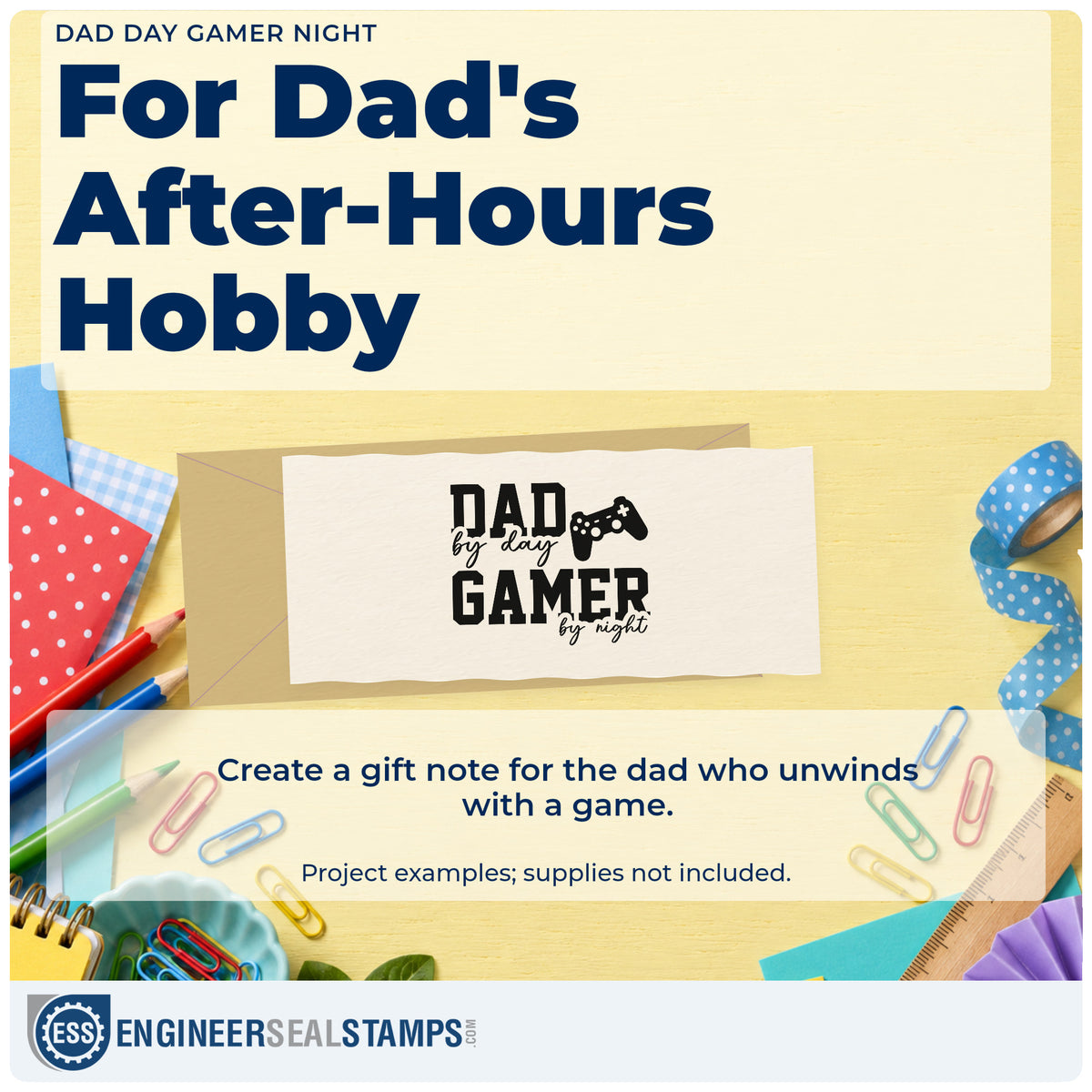 DAD DAY GAMER NIGHT

For Dad's After-Hours Hobby

DAD
by day
GAMER
by night

Create a gift note for the dad who unwinds with a game.

Project examples; supplies not included.

ESS
ENGINEERSEALSTAMPS.COM