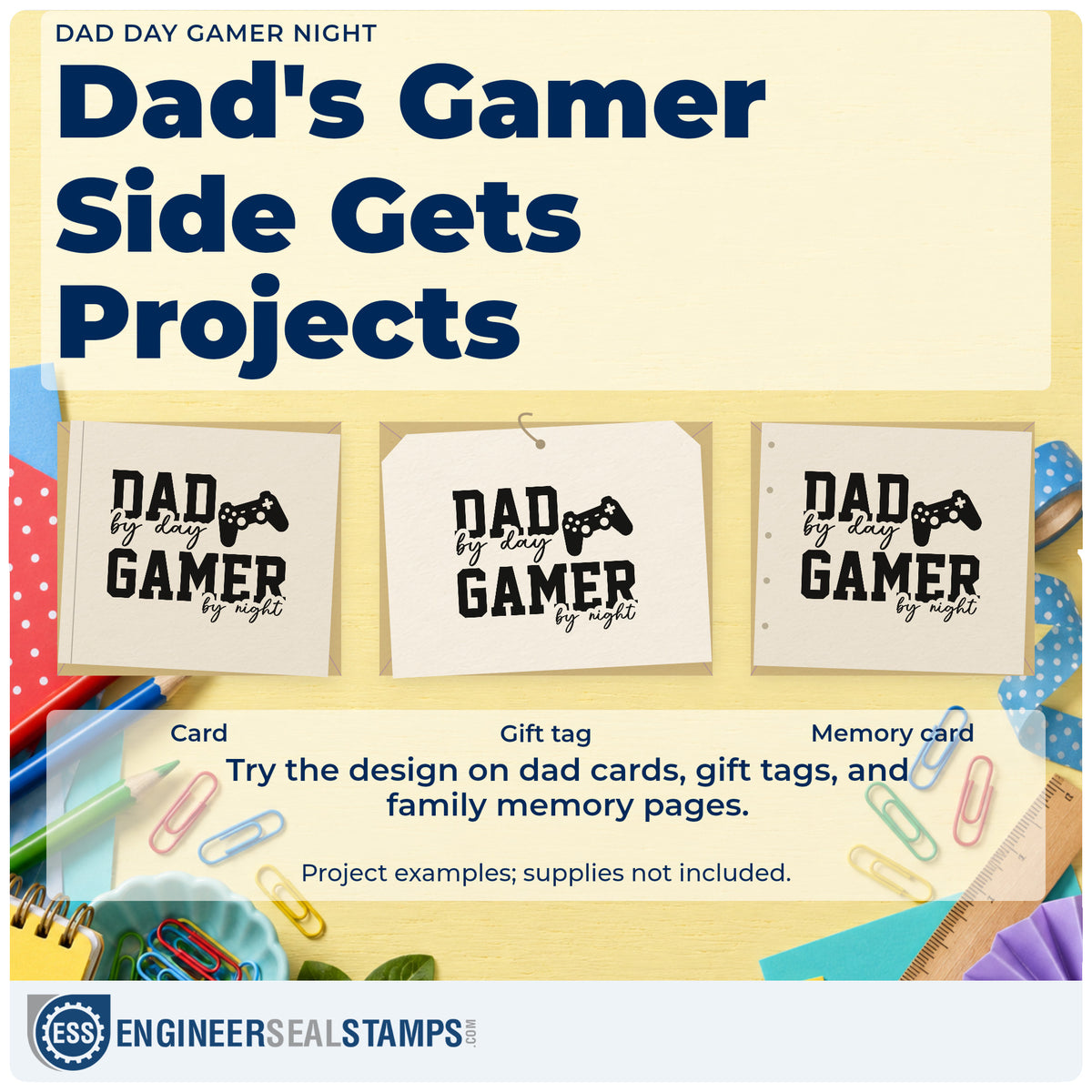 DAD DAY GAMER NIGHT

Dad's Gamer Side Gets Projects

DAD by day GAMER by night

DAD by day GAMER by night

DAD by day GAMER by night

Card

Gift tag

Memory card

Try the design on dad cards, gift tags, and family memory pages.

Project examples; supplies not included.

ESS ENGINEERSEALSTAMPS.COM