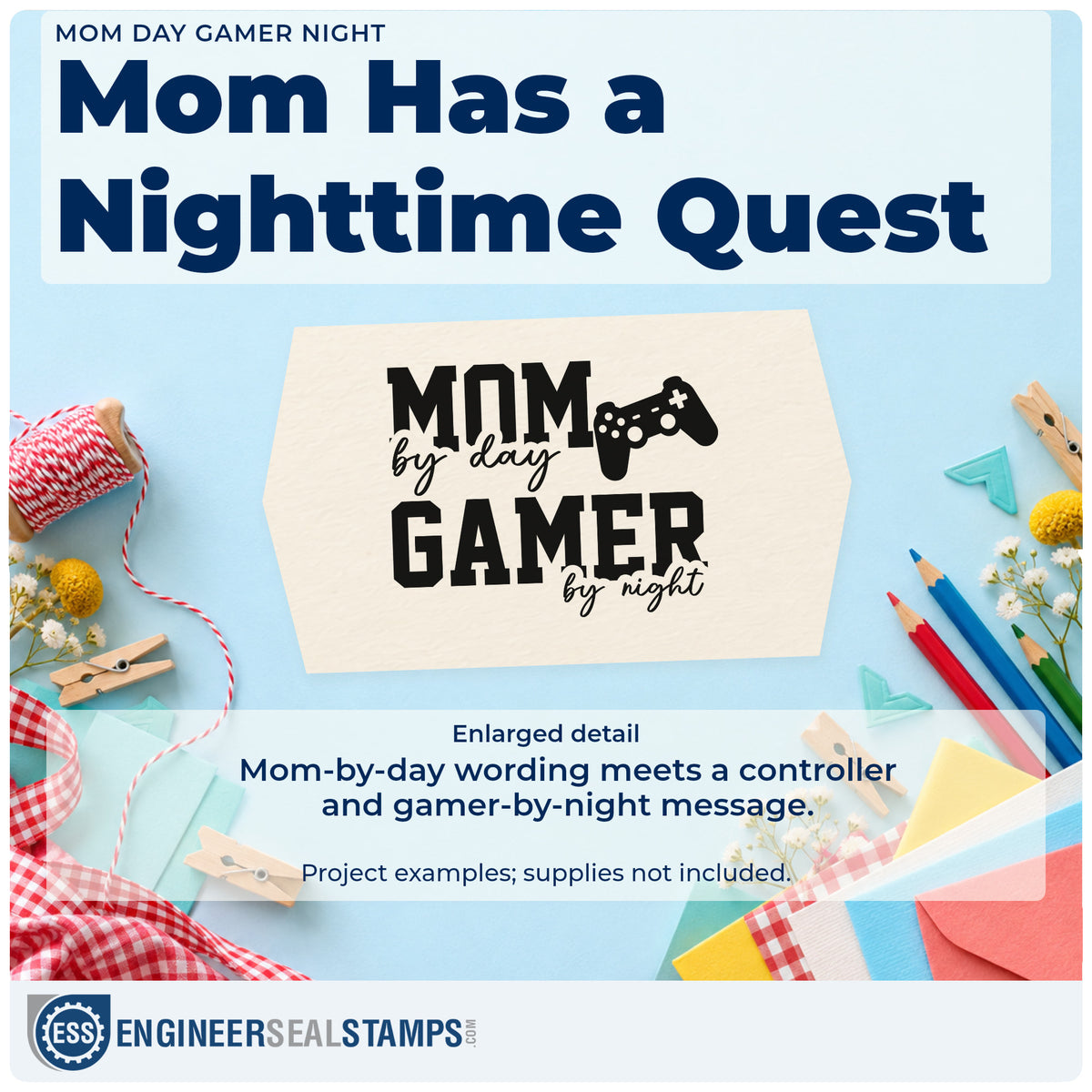 MOM DAY GAMER NIGHT

Mom Has a Nighttime Quest

MOM
by day
GAMER
by night

Enlarged detail

Mom-by-day wording meets a controller and gamer-by-night message.

Project examples; supplies not included.

ESS ENGINEERSEALSTAMPS.COM