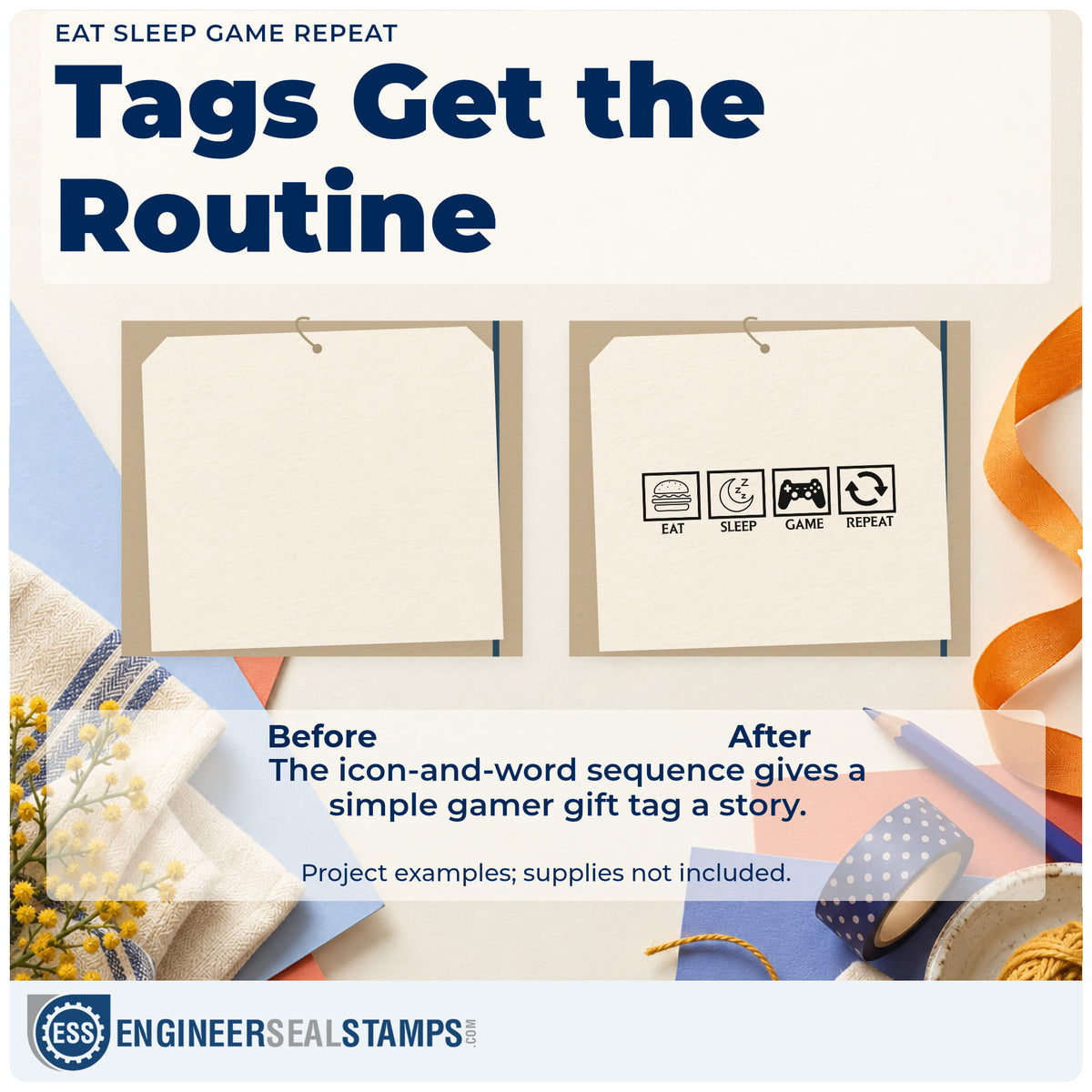 EAT SLEEP GAME REPEAT

Tags Get the Routine

EAT SLEEP GAME REPEAT

Before

After

The icon-and-word sequence gives a simple gamer gift tag a story.

Project examples; supplies not included.

ESS ENGINEERSEALSTAMPS.COM