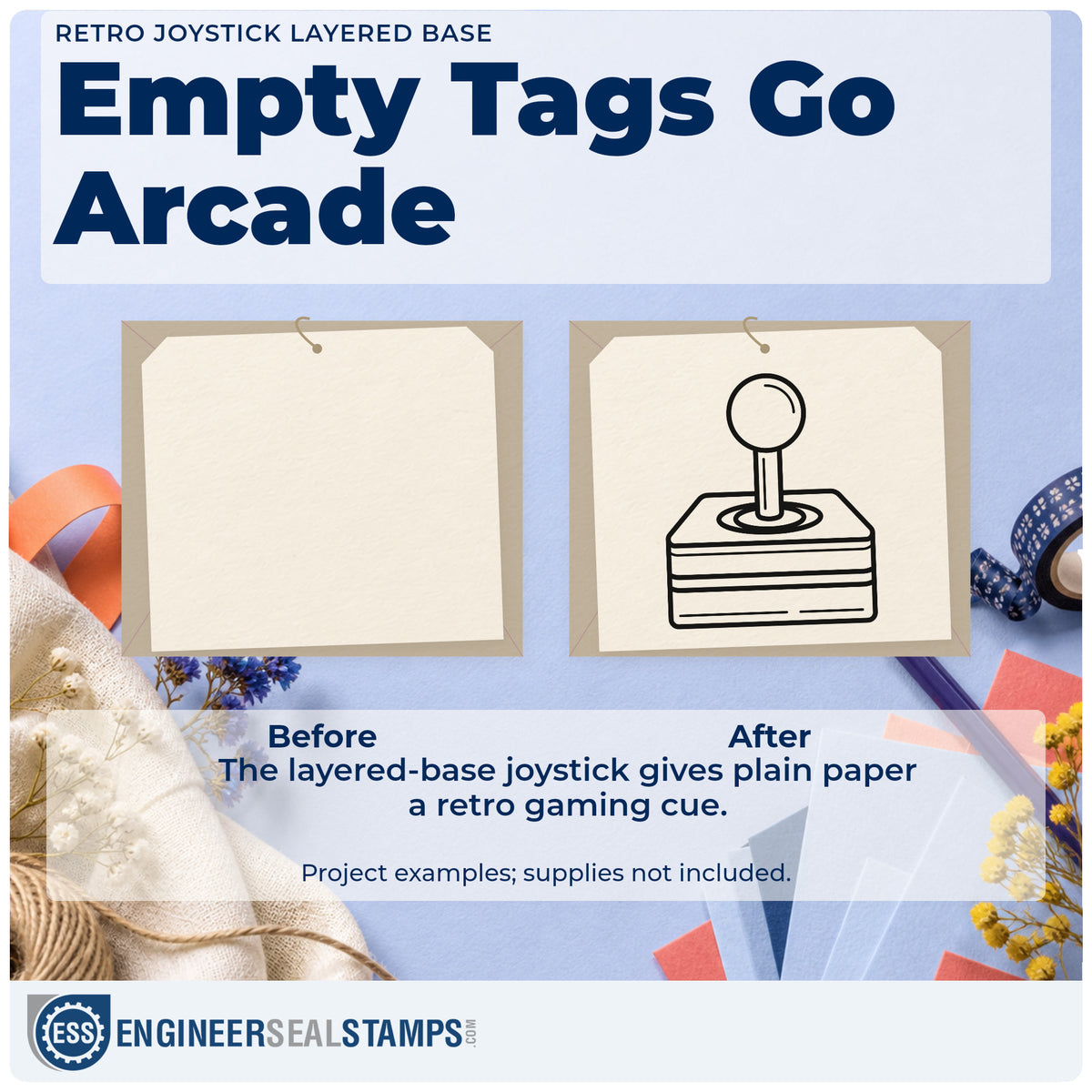 RETRO JOYSTICK LAYERED BASE

Empty Tags Go Arcade

Before

After

The layered-base joystick gives plain paper a retro gaming cue.

Project examples; supplies not included.

ESS

ENGINEERSEALSTAMPS.COM