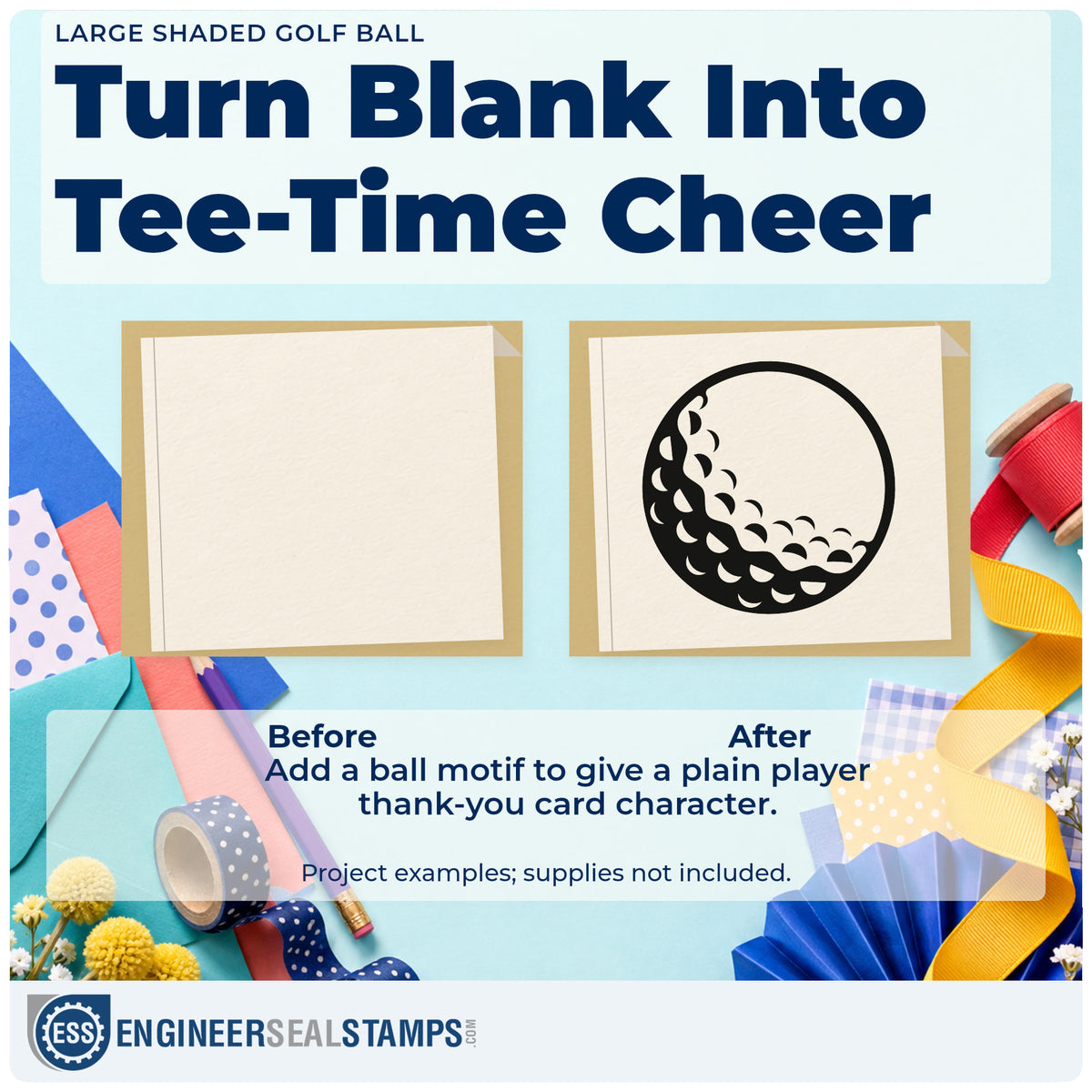 LARGE SHADED GOLF BALL

Turn Blank Into Tee-Time Cheer

Before

After

Add a ball motif to give a plain player thank-you card character.

Project examples; supplies not included.

ESS ENGINEERSEALSTAMPS.COM