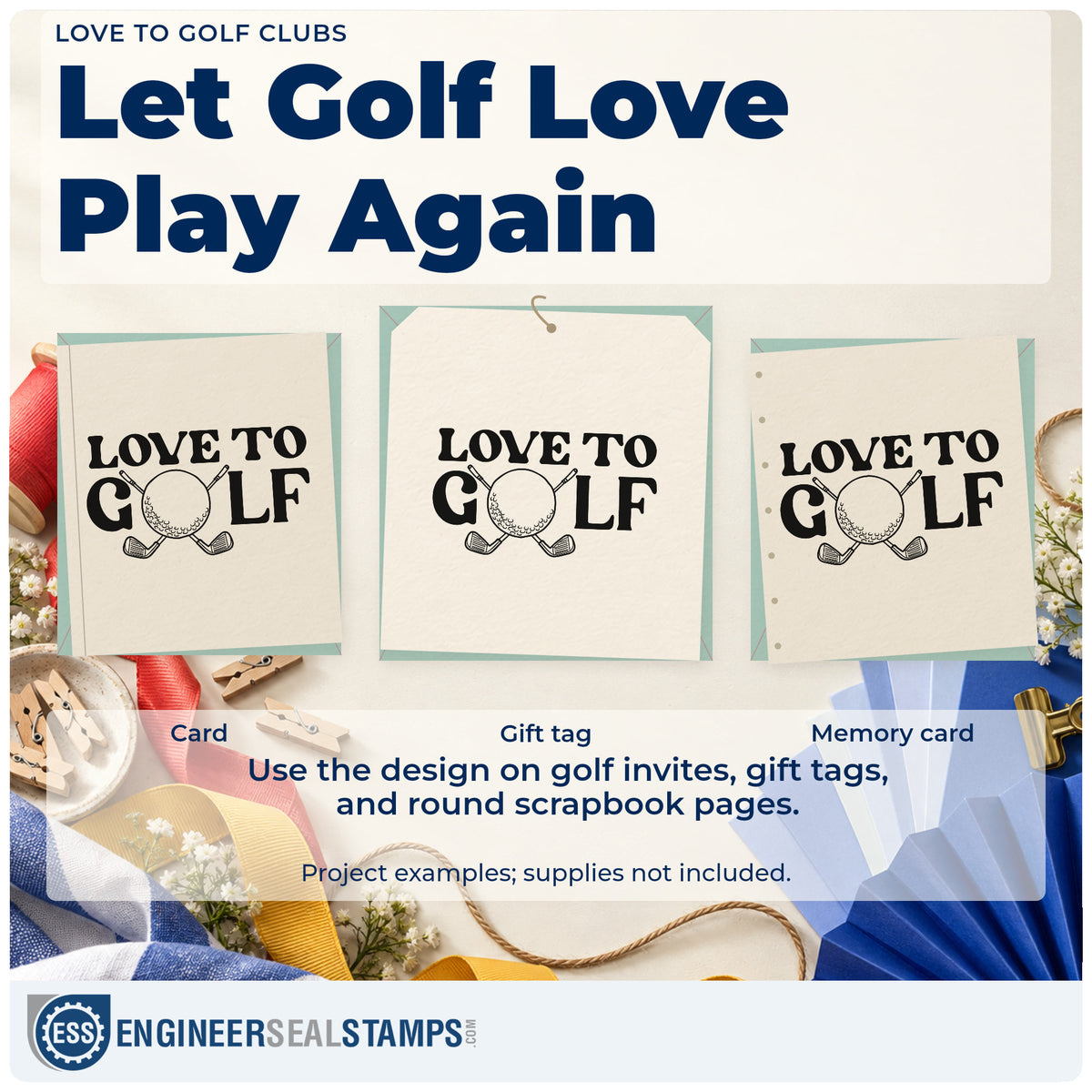 LOVE TO GOLF CLUBS

Let Golf Love Play Again

LOVE TO GOLF

LOVE TO GOLF

LOVE TO GOLF

Card

Gift tag

Memory card

Use the design on golf invites, gift tags, and round scrapbook pages.

Project examples; supplies not included.

ESS ENGINEERSEALSTAMPS.COM