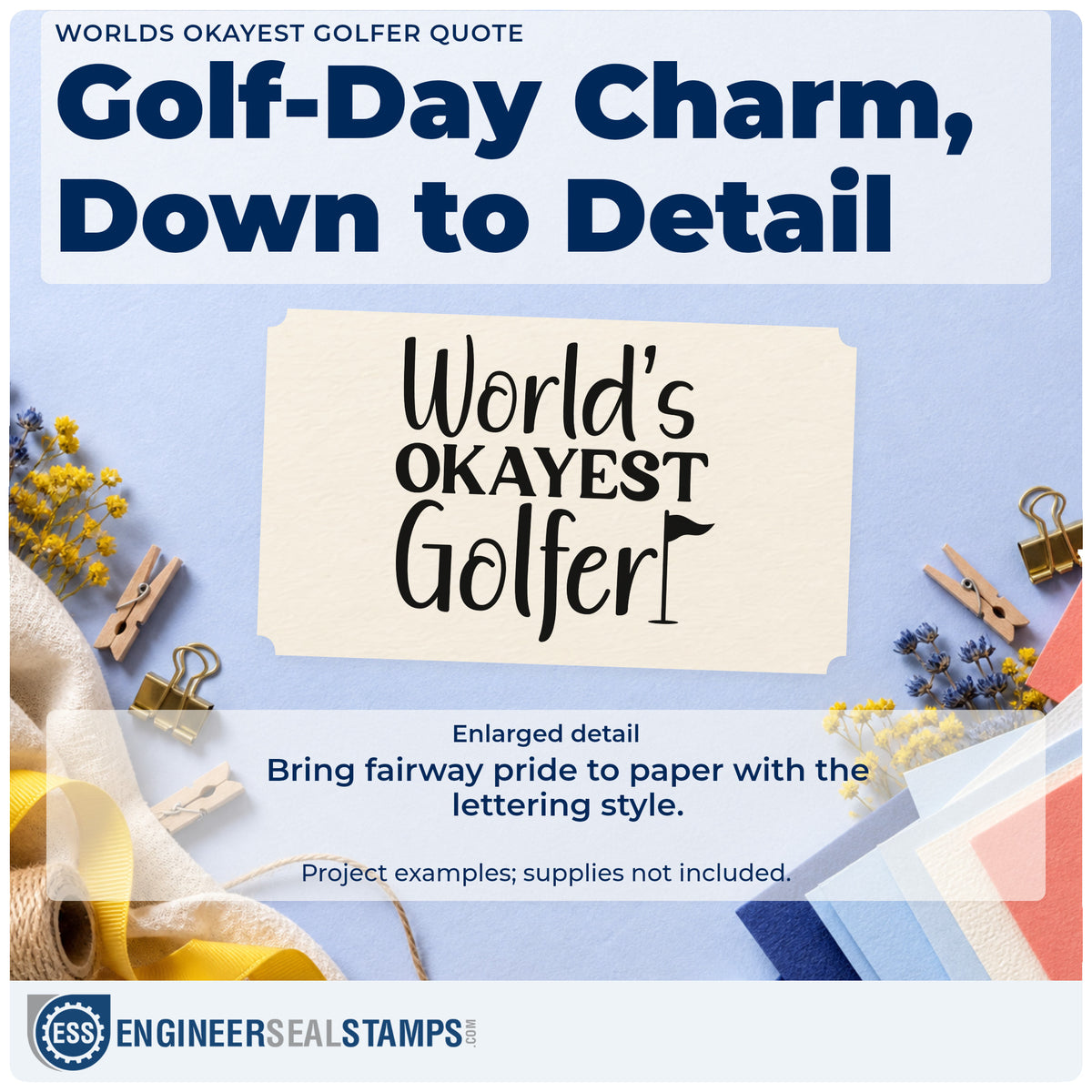 WORLDS OKAYEST GOLFER QUOTE

Golf-Day Charm, Down to Detail

World's
OKAYEST
Golfer

Enlarged detail

Bring fairway pride to paper with the lettering style.

Project examples; supplies not included.

ESS ENGINEERSEALSTAMPS.COM