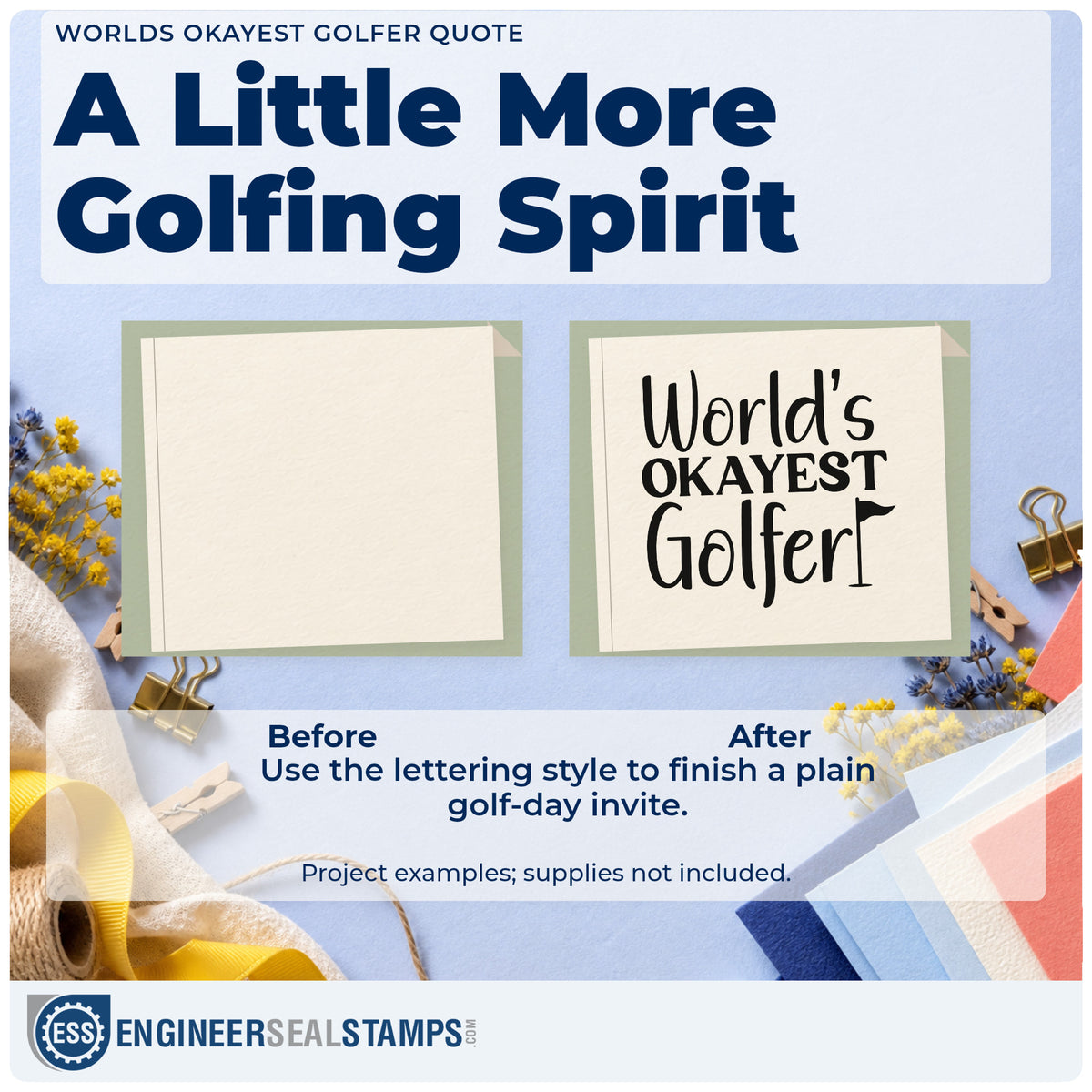 WORLDS OKAYEST GOLFER QUOTE

A Little More Golfing Spirit

World's OKAYEST Golfer

Before

After

Use the lettering style to finish a plain golf-day invite.

Project examples; supplies not included.

ESS ENGINEERSEALSTAMPS.COM