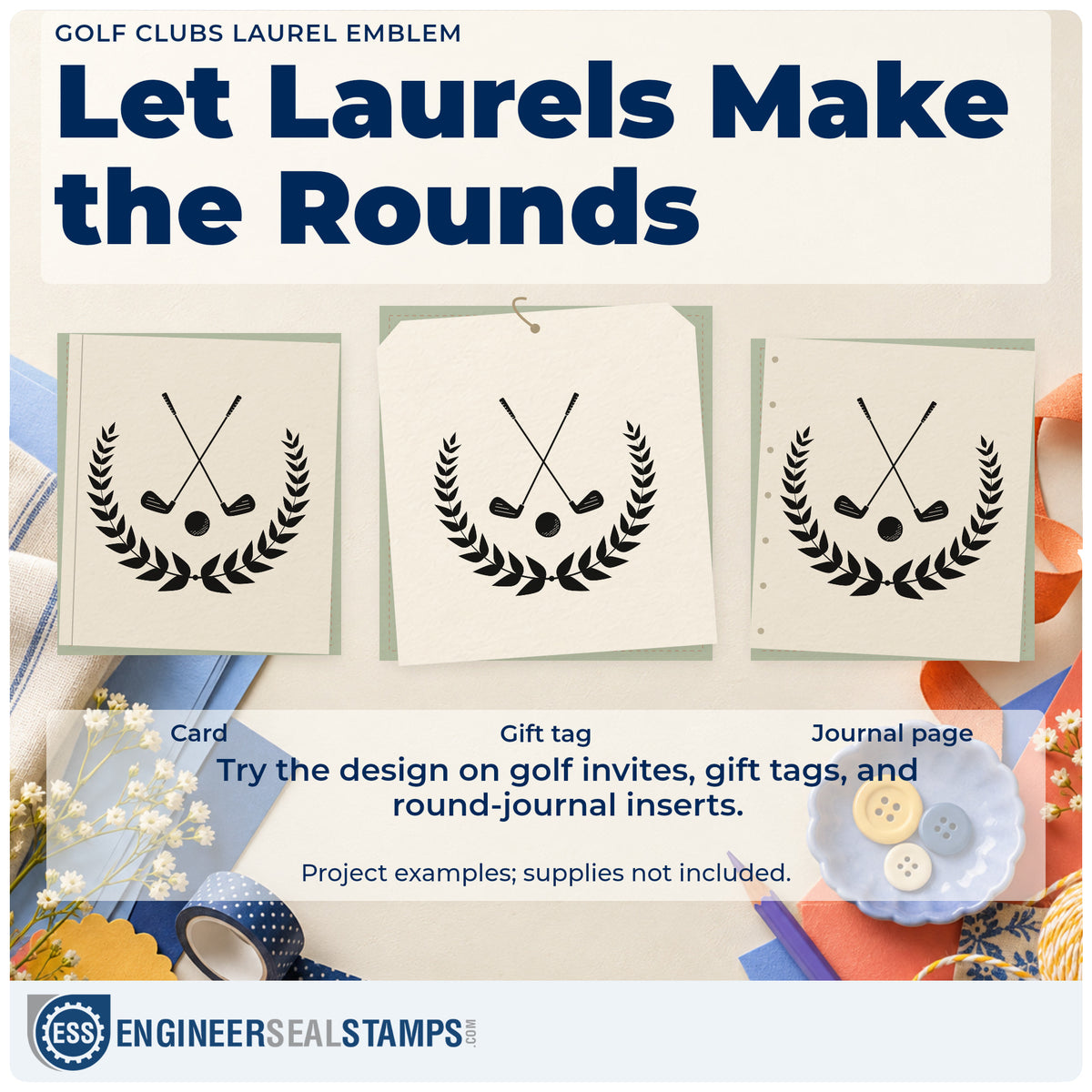 GOLF CLUBS LAUREL EMBLEM

Let Laurels Make the Rounds

Card

Gift tag

Journal page

Try the design on golf invites, gift tags, and round-journal inserts.

Project examples; supplies not included.

ESS

ENGINEERSEALSTAMPS.COM