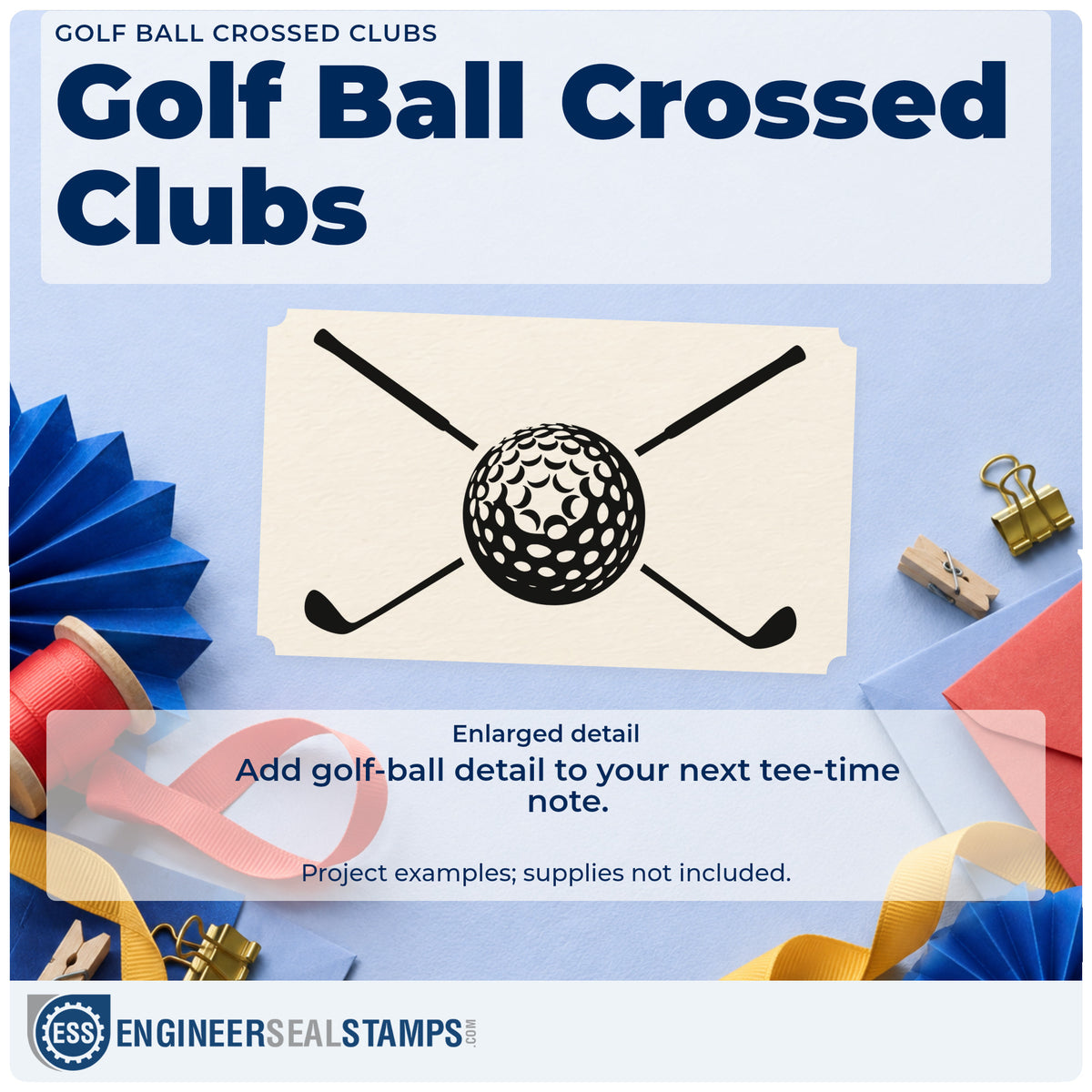 GOLF BALL CROSSED CLUBS

Golf Ball Crossed Clubs

Enlarged detail

Add golf-ball detail to your next tee-time note.

Project examples; supplies not included.

ESS ENGINEERSEALSTAMPS.COM