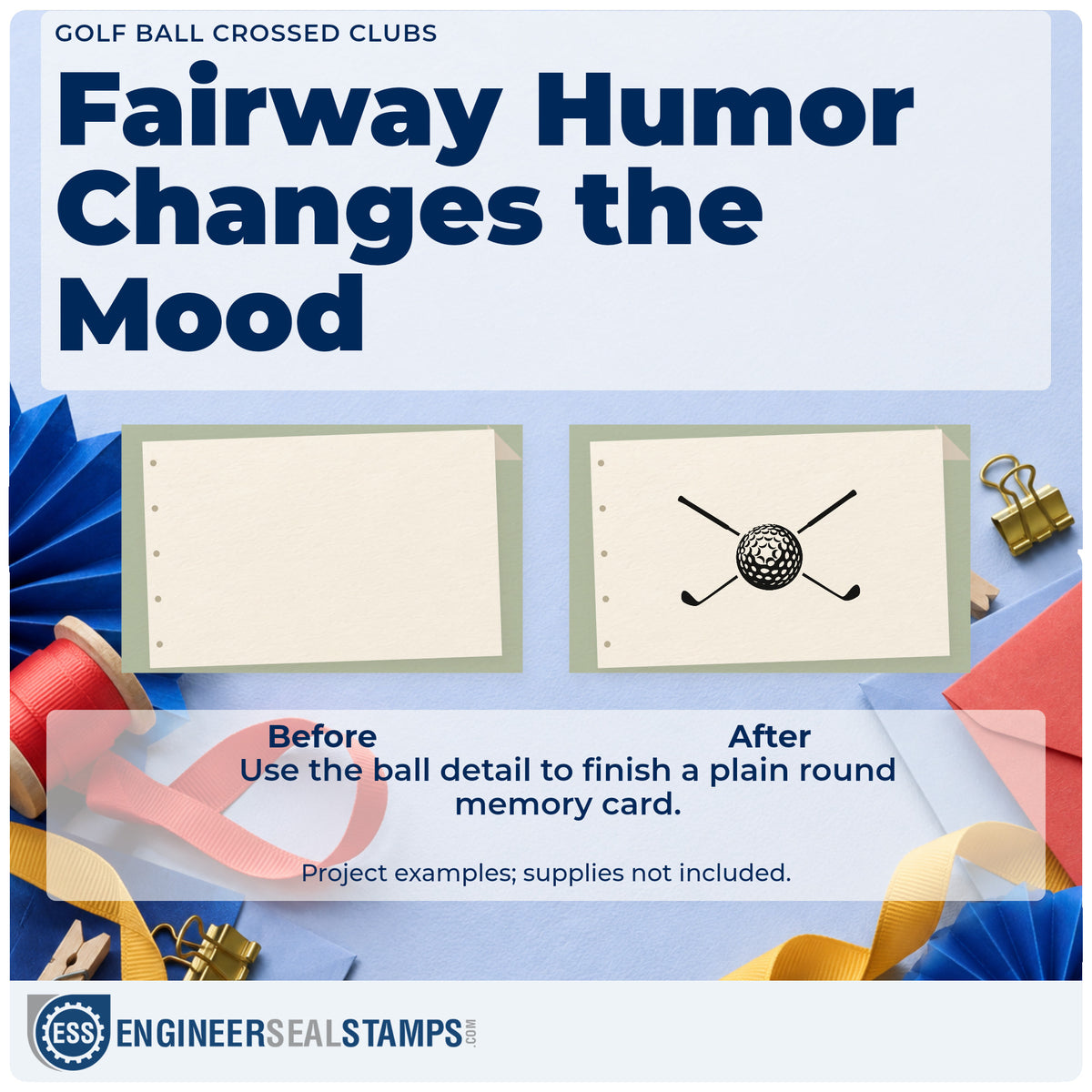 GOLF BALL CROSSED CLUBS

Fairway Humor Changes the Mood

Before

After

Use the ball detail to finish a plain round memory card.

Project examples; supplies not included.

ESS ENGINEERSEALSTAMPS.COM