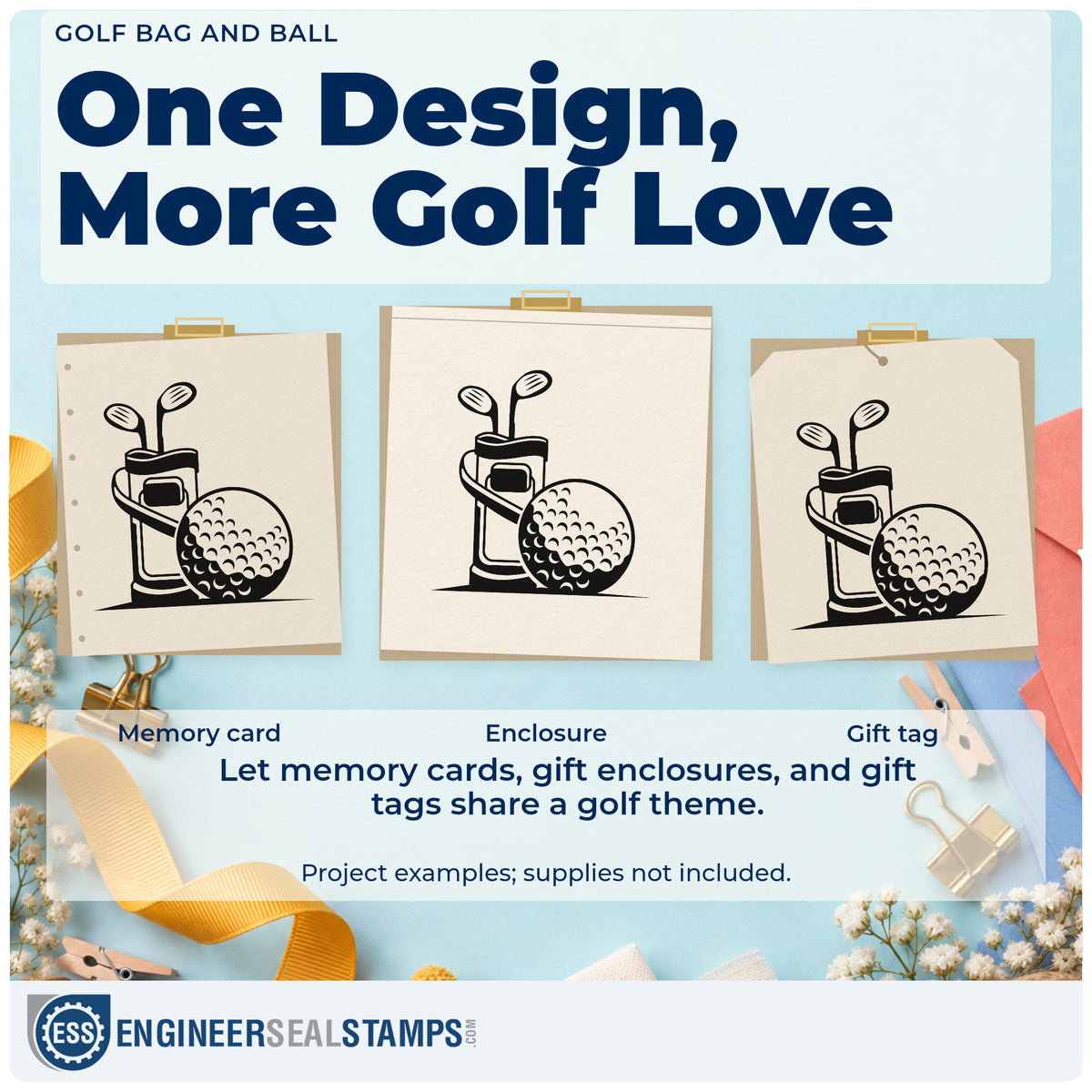 GOLF BAG AND BALL

One Design, More Golf Love

Memory card

Enclosure

Gift tag

Let memory cards, gift enclosures, and gift tags share a golf theme.

Project examples; supplies not included.

ESS ENGINEERSEALSTAMPS.COM