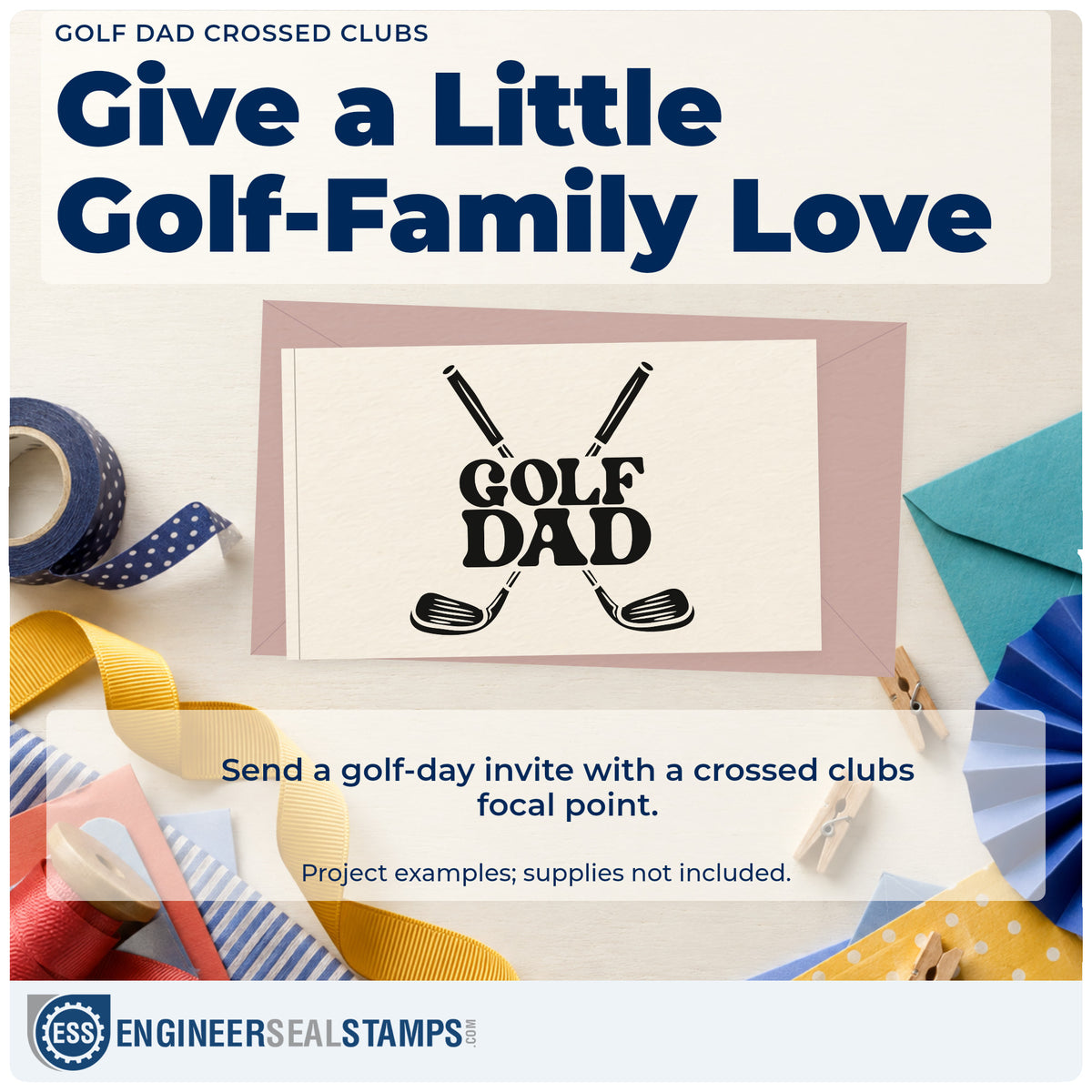 GOLF DAD CROSSED CLUBS

Give a Little Golf-Family Love

GOLF DAD

Send a golf-day invite with a crossed clubs focal point.

Project examples; supplies not included.

ESS ENGINEERSEALSTAMPS.COM