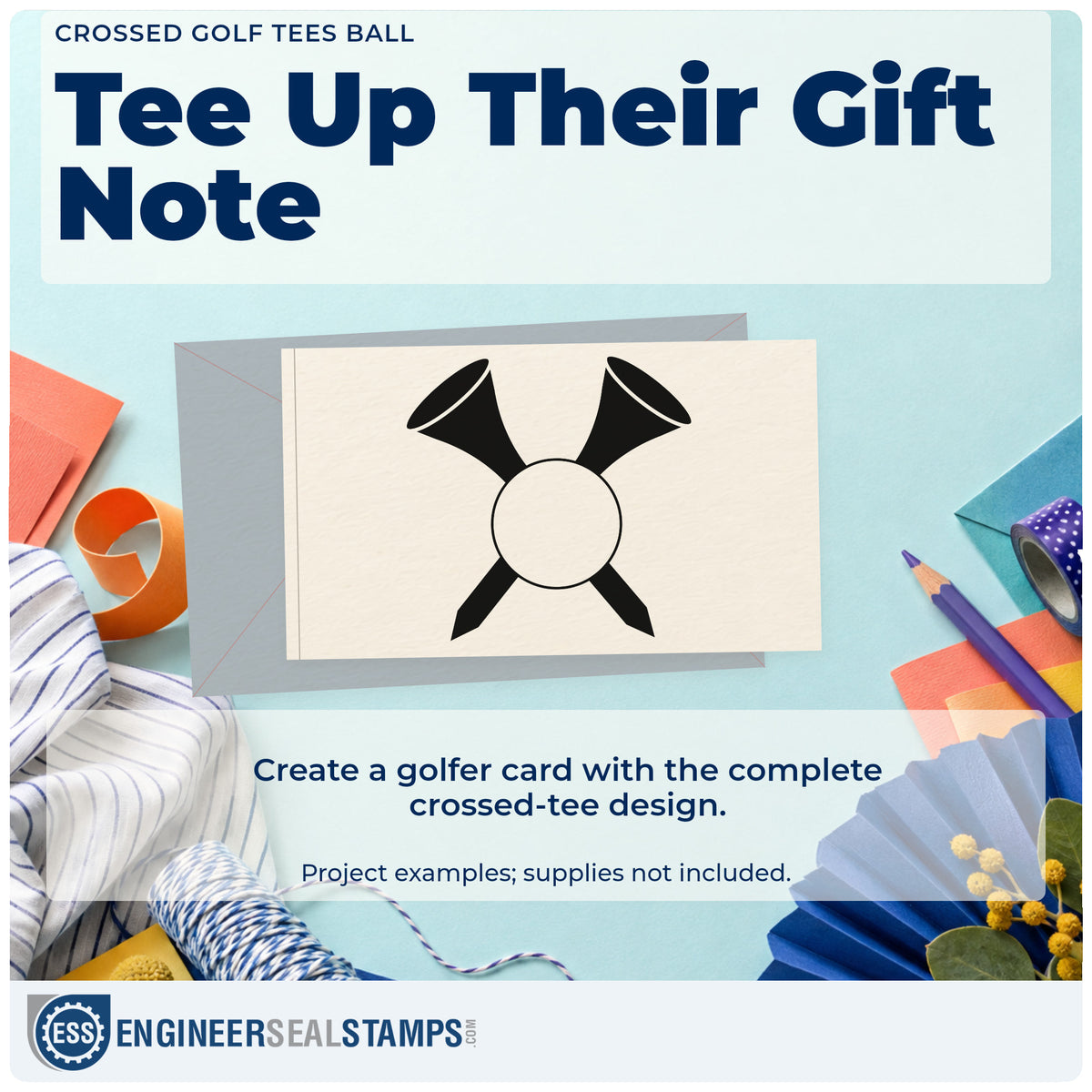 CROSSED GOLF TEES BALL

Tee Up Their Gift Note

Create a golfer card with the complete crossed-tee design.

Project examples; supplies not included.

ESS ENGINEERSEALSTAMPS.COM