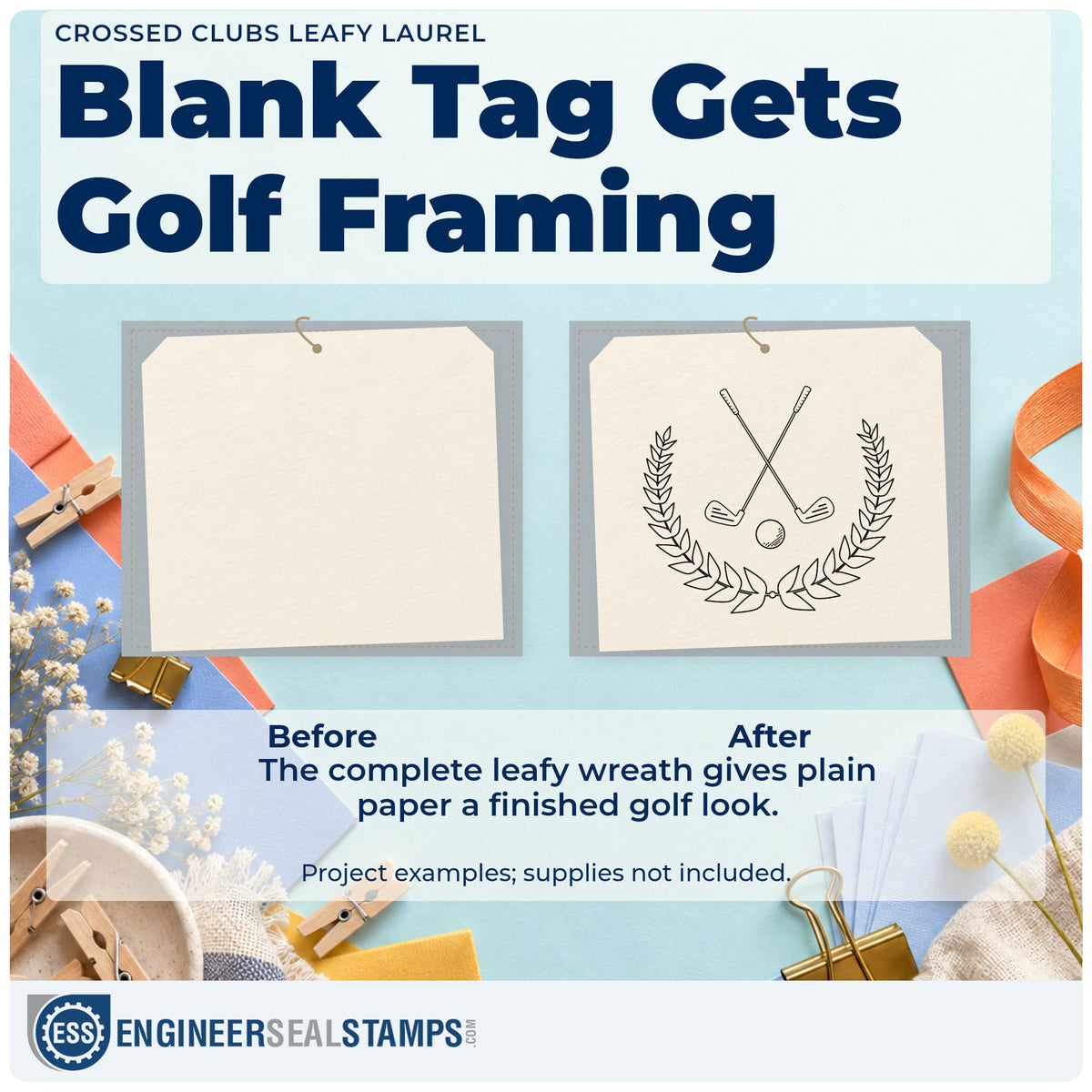 CROSSED CLUBS LEAFY LAUREL

Blank Tag Gets Golf Framing

Before

After

The complete leafy wreath gives plain paper a finished golf look.

Project examples; supplies not included.

ESS

ENGINEERSEALSTAMPS.COM