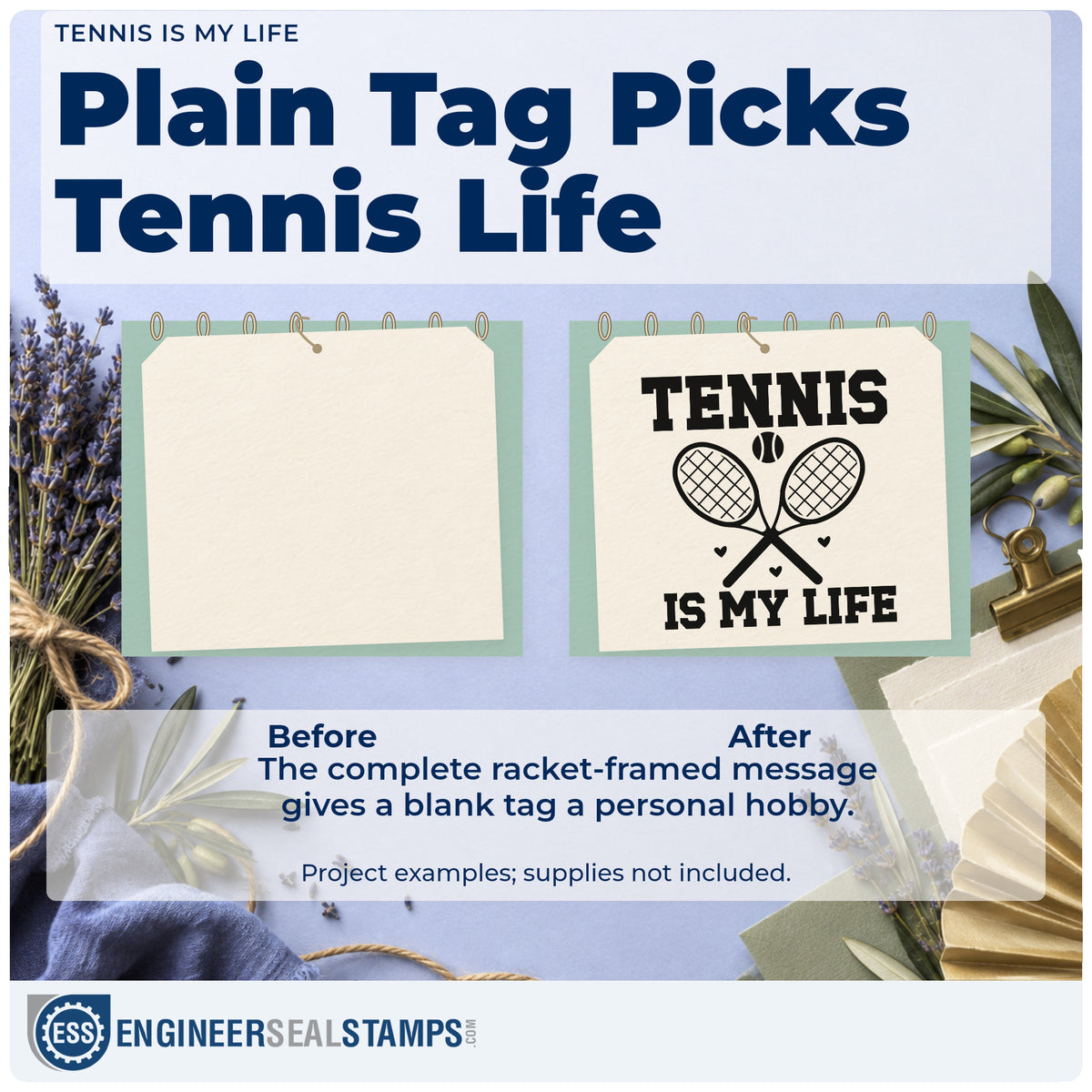 TENNIS IS MY LIFE

Plain Tag Picks Tennis Life

TENNIS
IS MY LIFE

Before

After

The complete racket-framed message gives a blank tag a personal hobby.

Project examples; supplies not included.

ESS ENGINEERSEALSTAMPS.COM