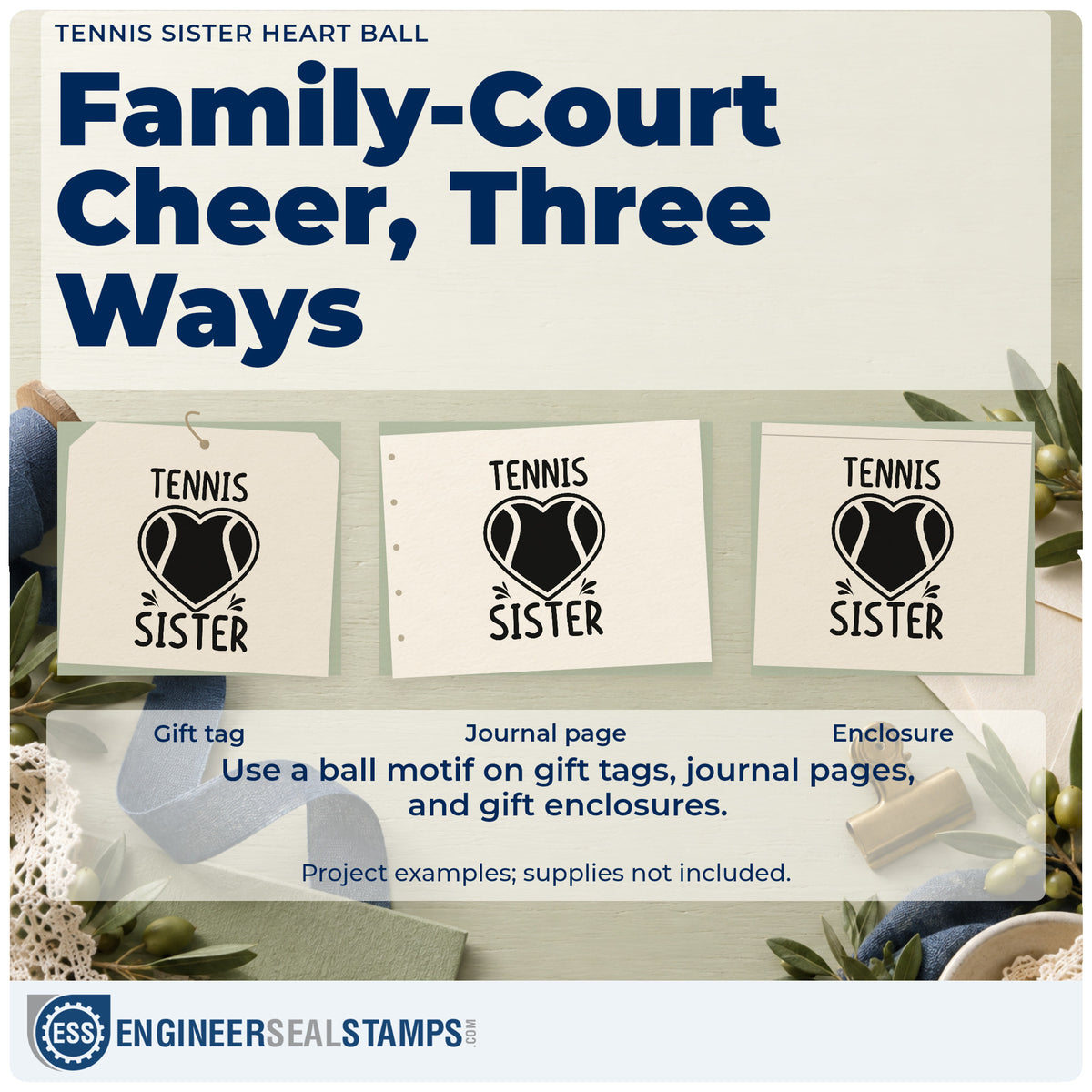 TENNIS SISTER HEART BALL

Family-Court Cheer, Three Ways

TENNIS
SISTER

TENNIS
SISTER

TENNIS
SISTER

Gift tag

Journal page

Enclosure

Use a ball motif on gift tags, journal pages, and gift enclosures.

Project examples; supplies not included.

ESS ENGINEERSEALSTAMPS.COM