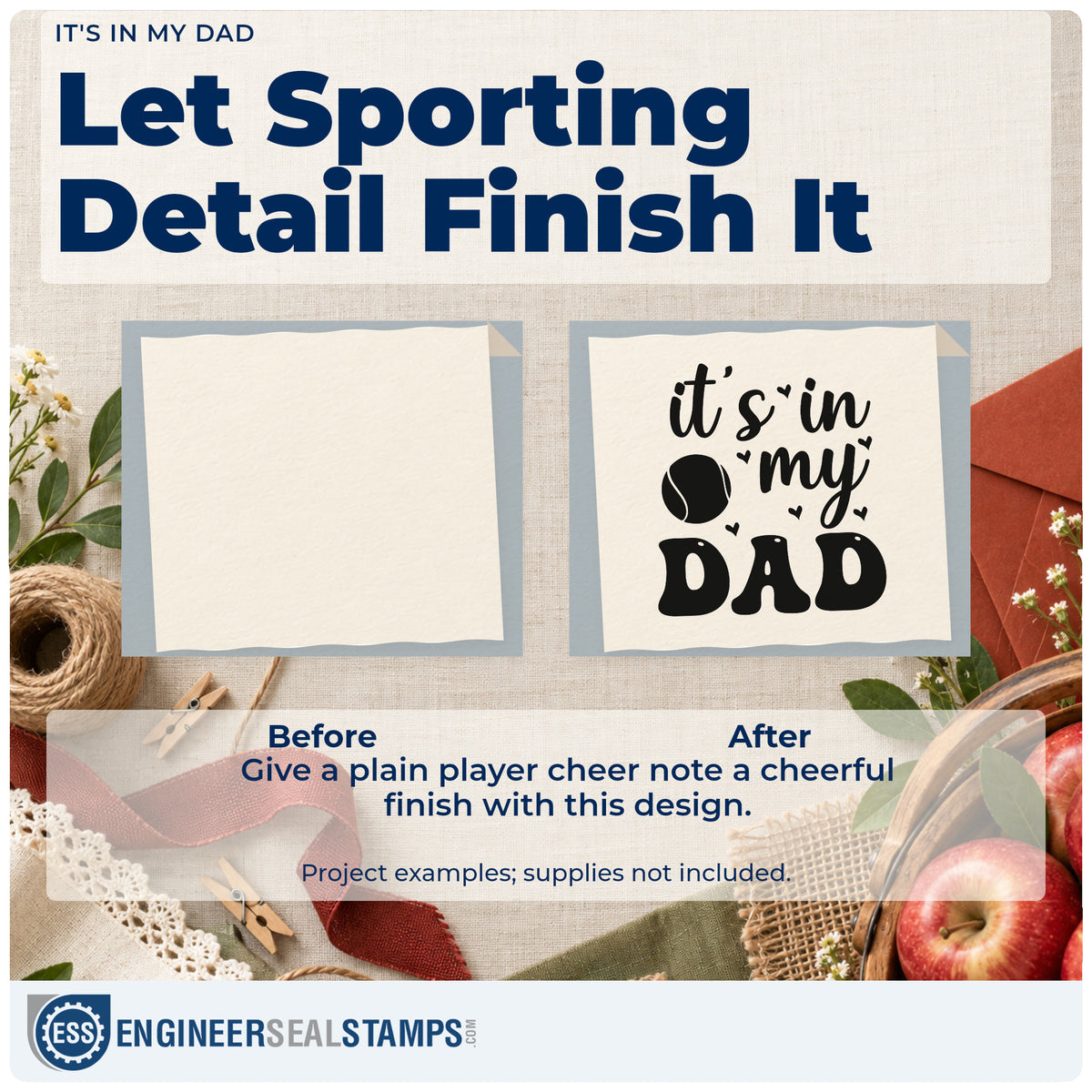 IT'S IN MY DAD

Let Sporting Detail Finish It

it's in my DAD

Before

After

Give a plain player cheer note a cheerful finish with this design.

Project examples; supplies not included.

ESS ENGINEERSEALSTAMPS.COM