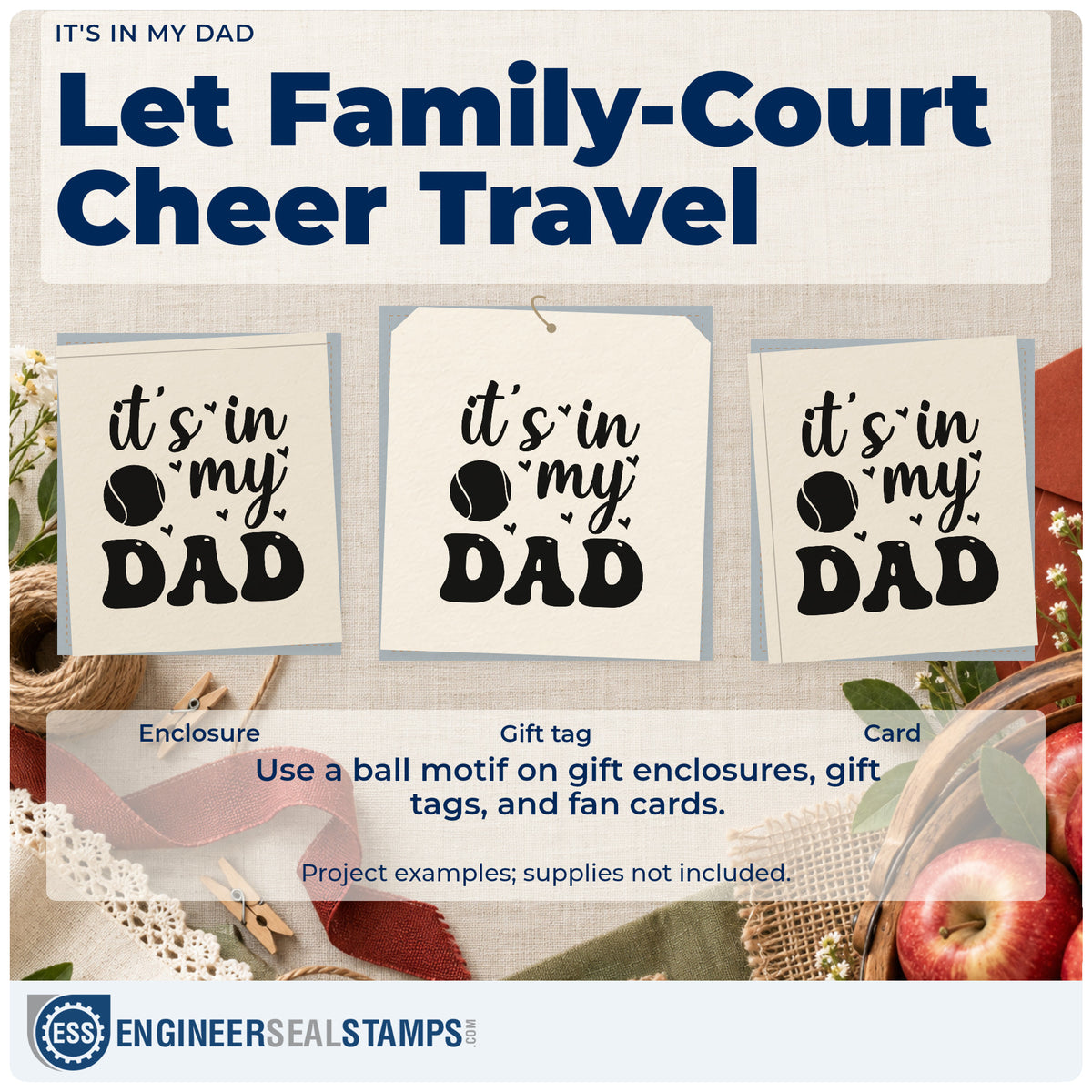 IT'S IN MY DAD

Let Family-Court Cheer Travel

it's in my DAD

it's in my DAD

it's in my DAD

Enclosure

Gift tag

Card

Use a ball motif on gift enclosures, gift tags, and fan cards.

Project examples; supplies not included.

ESS ENGINEERSEALSTAMPS.COM