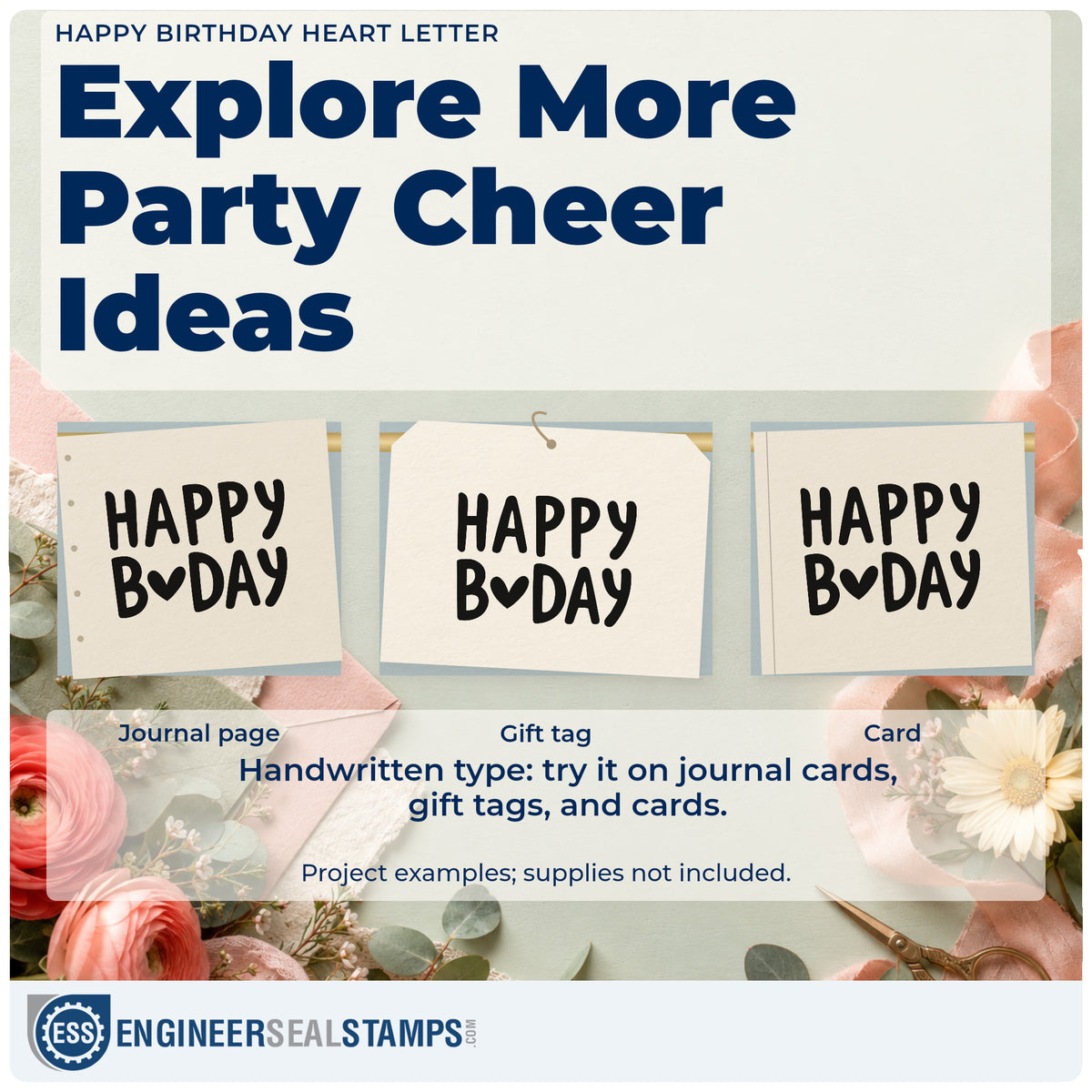 HAPPY BIRTHDAY HEART LETTER

Explore More Party Cheer Ideas

HAPPY B♥DAY

HAPPY B♥DAY

HAPPY B♥DAY

Journal page

Gift tag

Card

Handwritten type: try it on journal cards, gift tags, and cards.

Project examples; supplies not included.

ESS ENGINEERSEALSTAMPS.COM