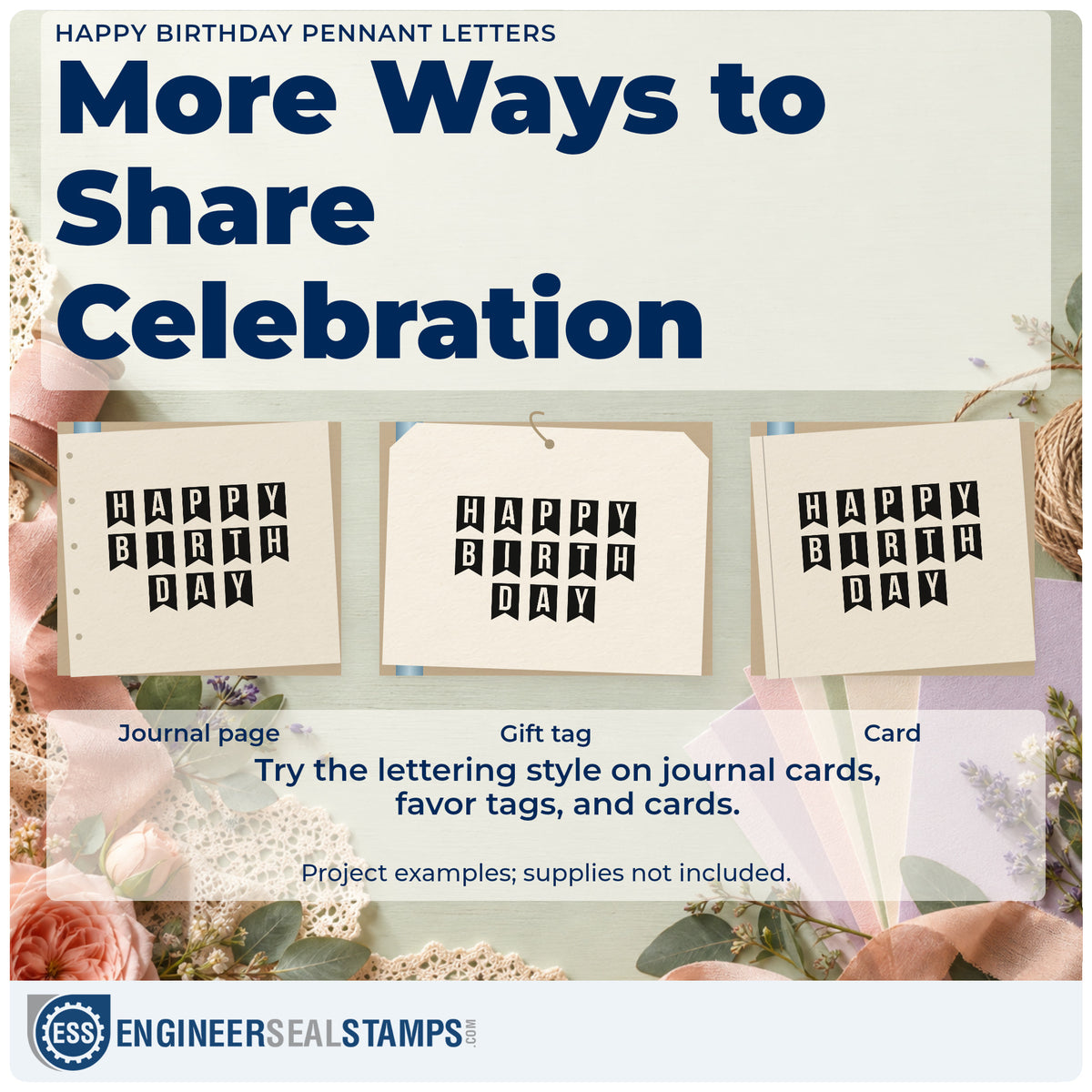 HAPPY BIRTHDAY PENNANT LETTERS

More Ways to Share Celebration

HAPPY
BIRTH
DAY

HAPPY
BIRTH
DAY

HAPPY
BIRTH
DAY

Journal page

Gift tag

Card

Try the lettering style on journal cards, favor tags, and cards.

Project examples; supplies not included.

ESS ENGINEERSEALSTAMPS.COM