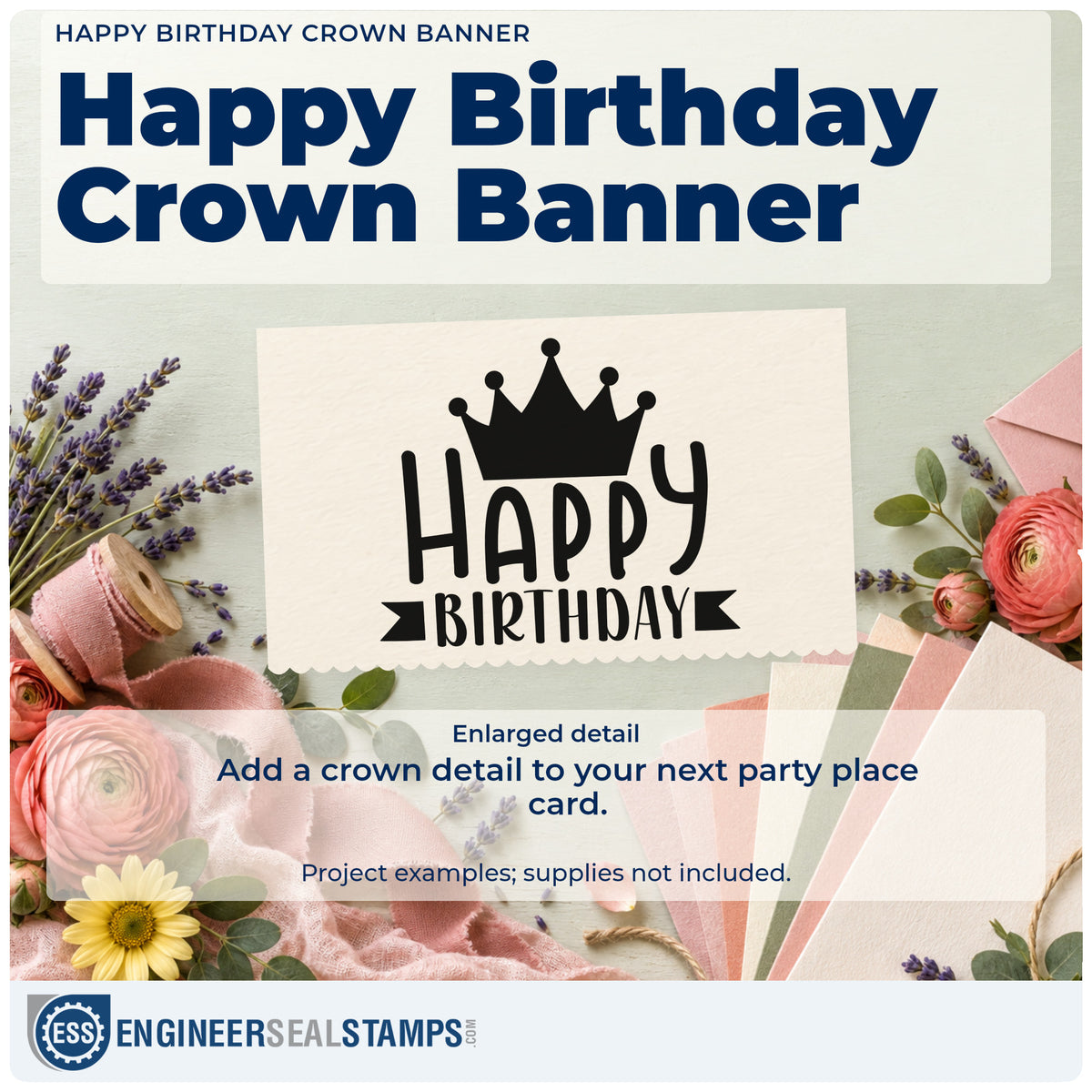 HAPPY BIRTHDAY CROWN BANNER

Happy Birthday Crown Banner

HAPPY BIRTHDAY

Enlarged detail

Add a crown detail to your next party place card.

Project examples; supplies not included.

ESS ENGINEERSEALSTAMPS.COM