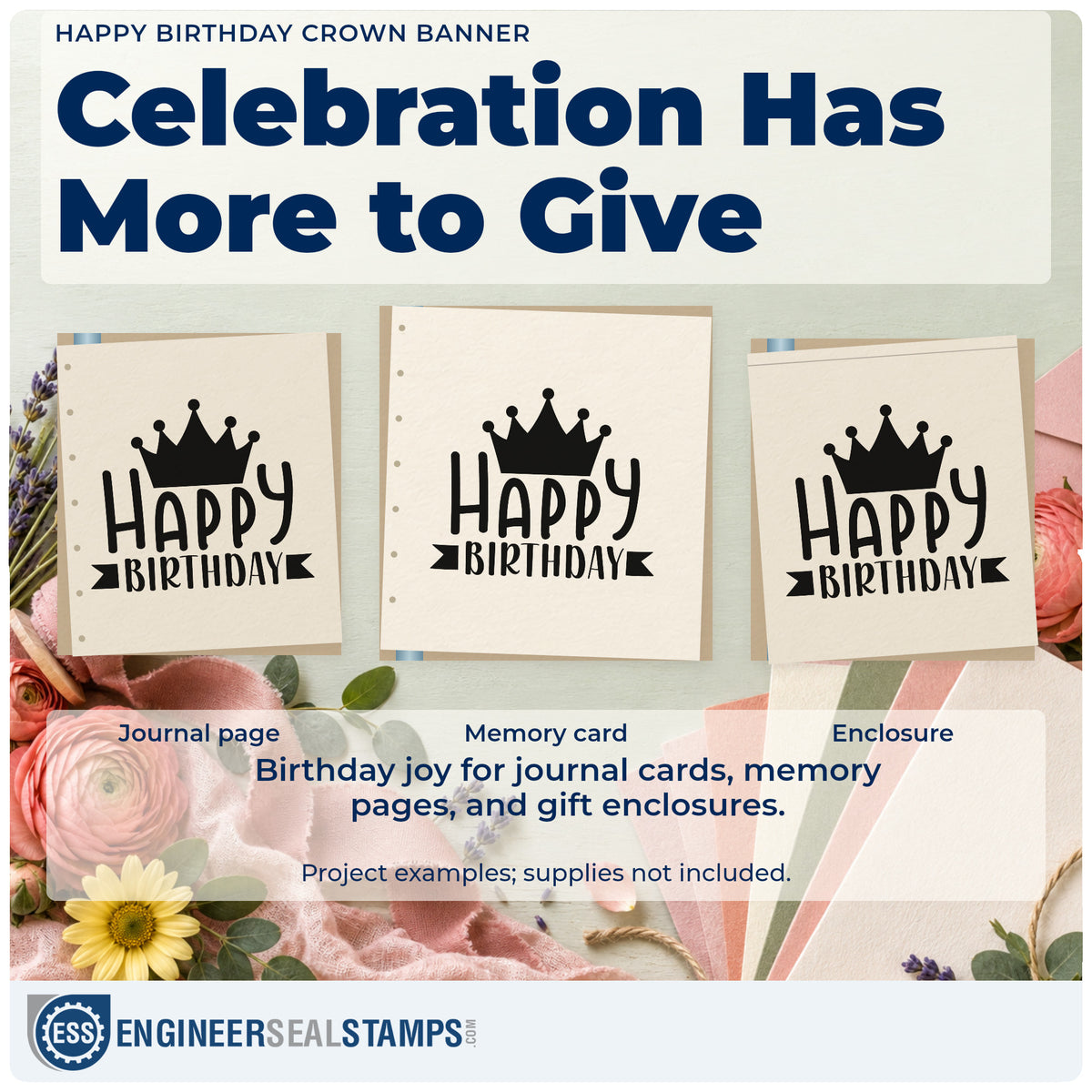 HAPPY BIRTHDAY CROWN BANNER

Celebration Has More to Give

HAPPY BIRTHDAY

HAPPY BIRTHDAY

HAPPY BIRTHDAY

Journal page

Memory card

Enclosure

Birthday joy for journal cards, memory pages, and gift enclosures.

Project examples; supplies not included.

ESS ENGINEERSEALSTAMPS.COM