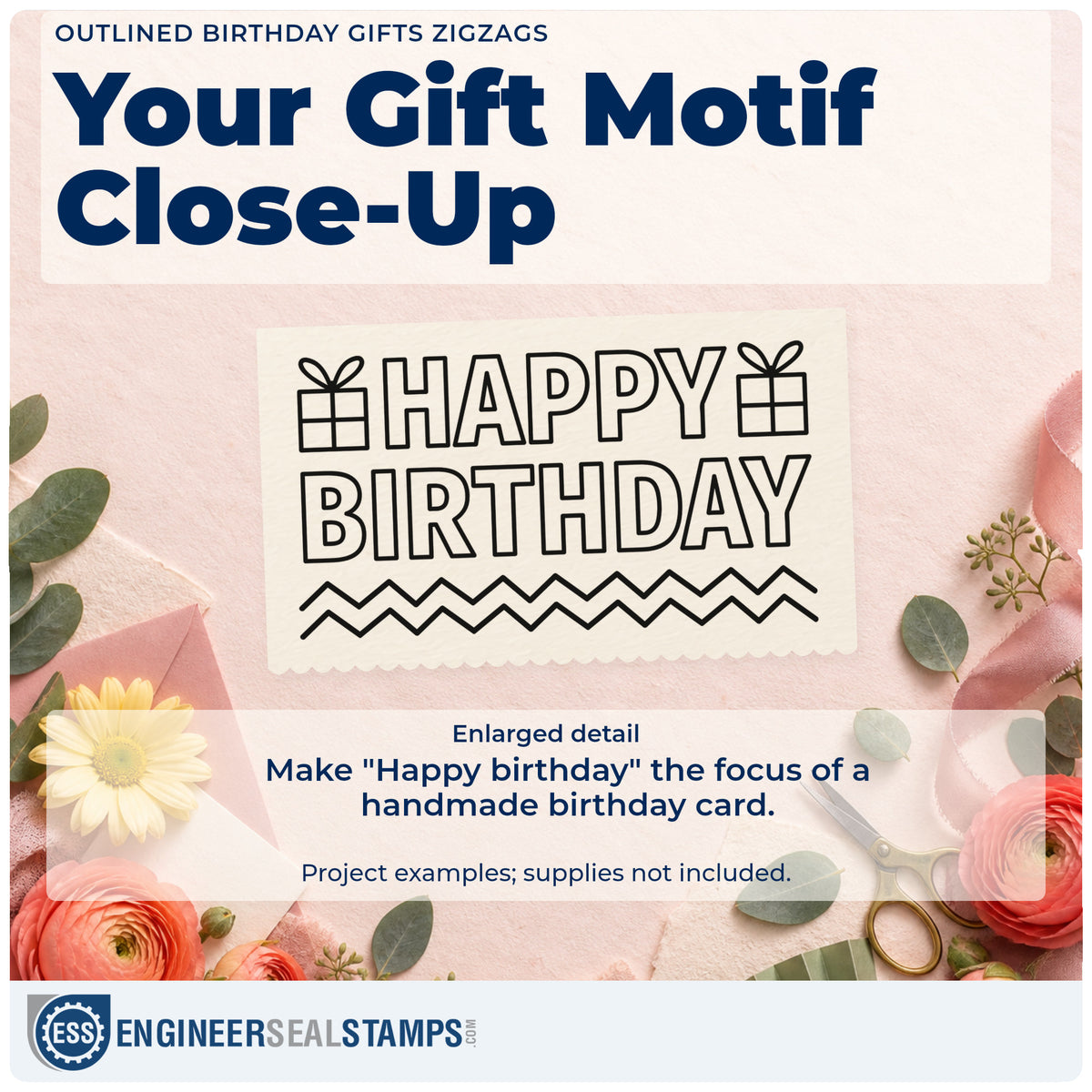 OUTLINED BIRTHDAY GIFTS ZIGZAGS

Your Gift Motif Close-Up

HAPPY BIRTHDAY

Enlarged detail

Make "Happy birthday" the focus of a handmade birthday card.

Project examples; supplies not included.

ESS ENGINEERSEALSTAMPS.COM