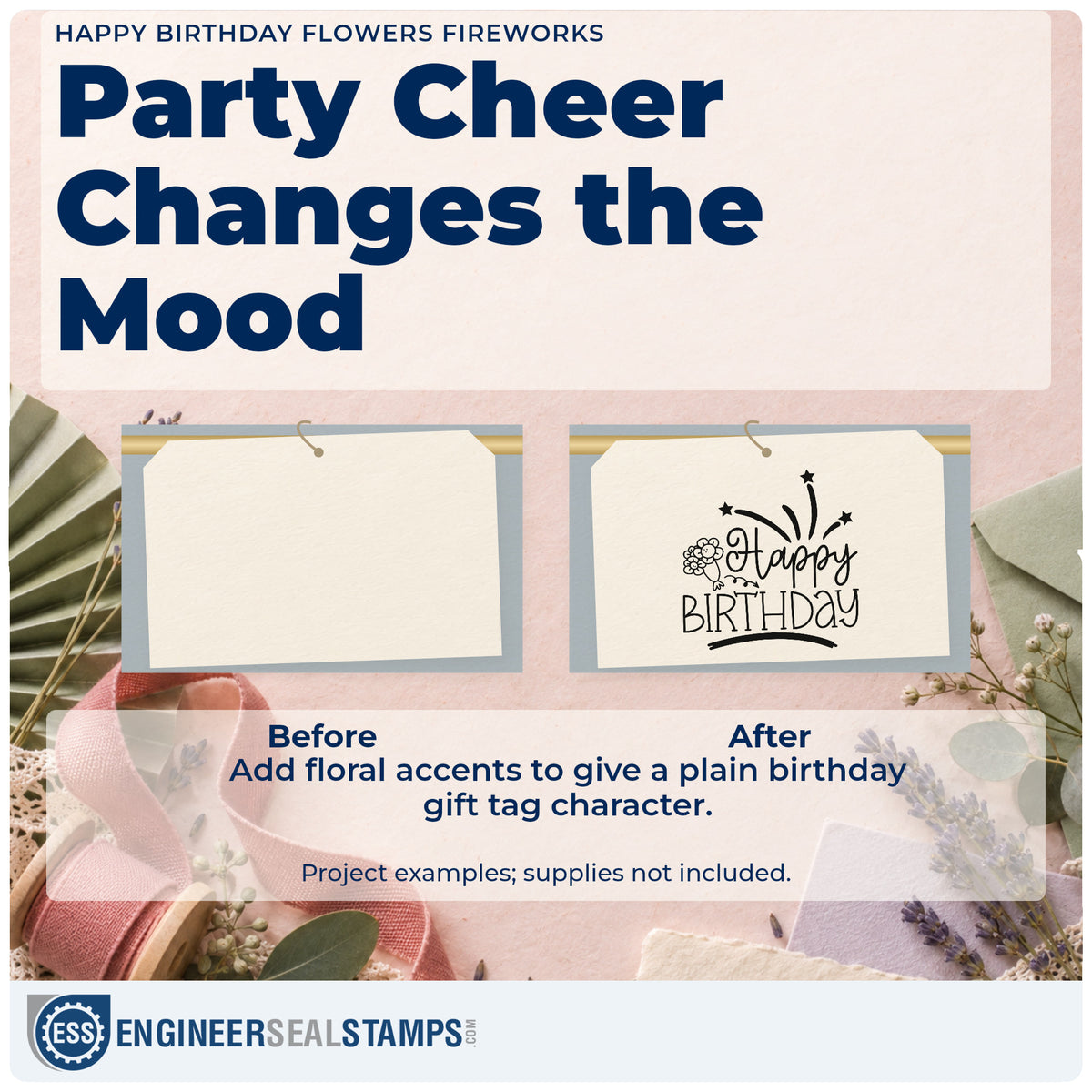 HAPPY BIRTHDAY FLOWERS FIREWORKS

Party Cheer Changes the Mood

Happy BIRTHDAY

Before

After

Add floral accents to give a plain birthday gift tag character.

Project examples; supplies not included.

ESS ENGINEERSEALSTAMPS.COM