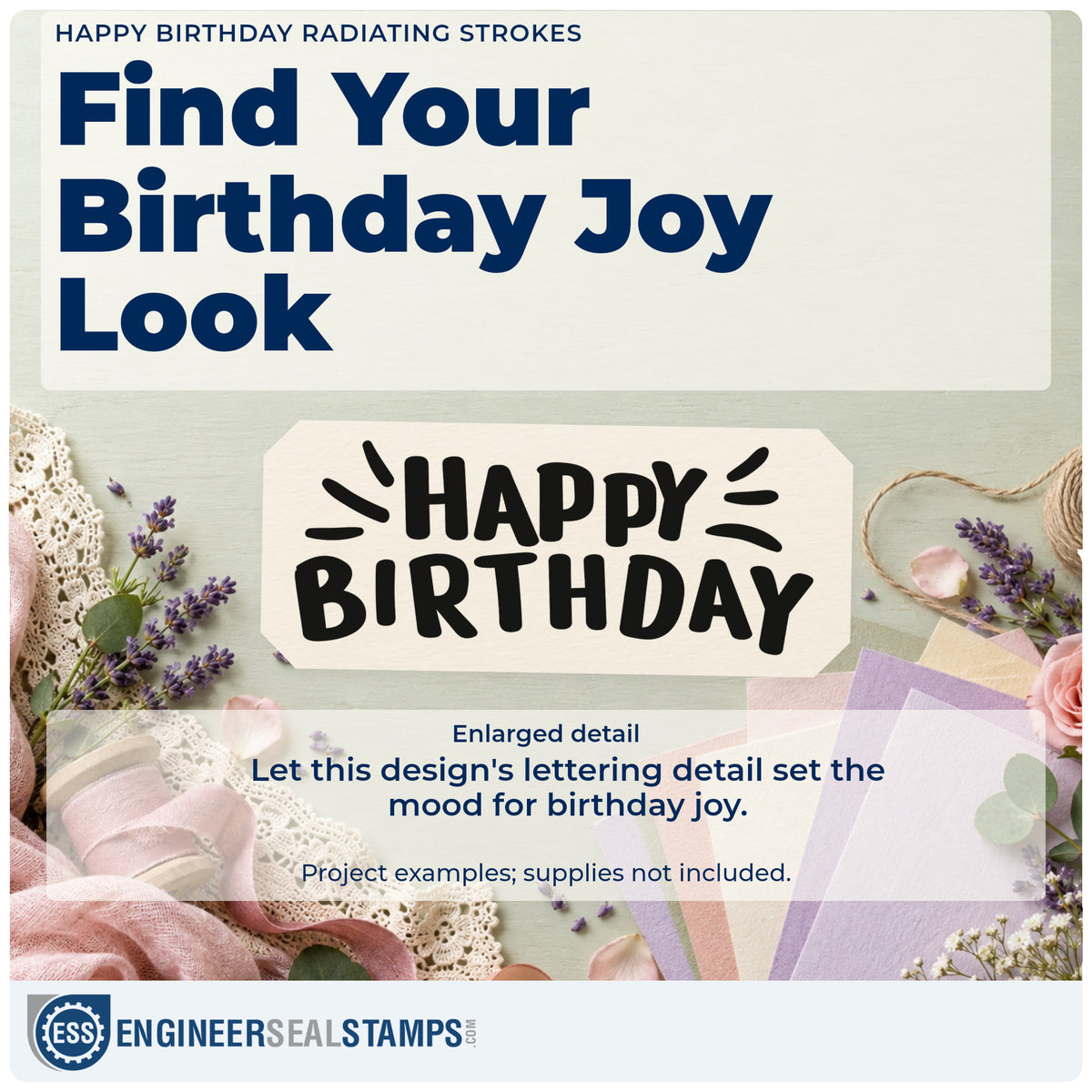 HAPPY BIRTHDAY RADIATING STROKES

Find Your Birthday Joy Look

HAPPY BIRTHDAY

Enlarged detail

Let this design's lettering detail set the mood for birthday joy.

Project examples; supplies not included.

ESS ENGINEERSEALSTAMPS.COM