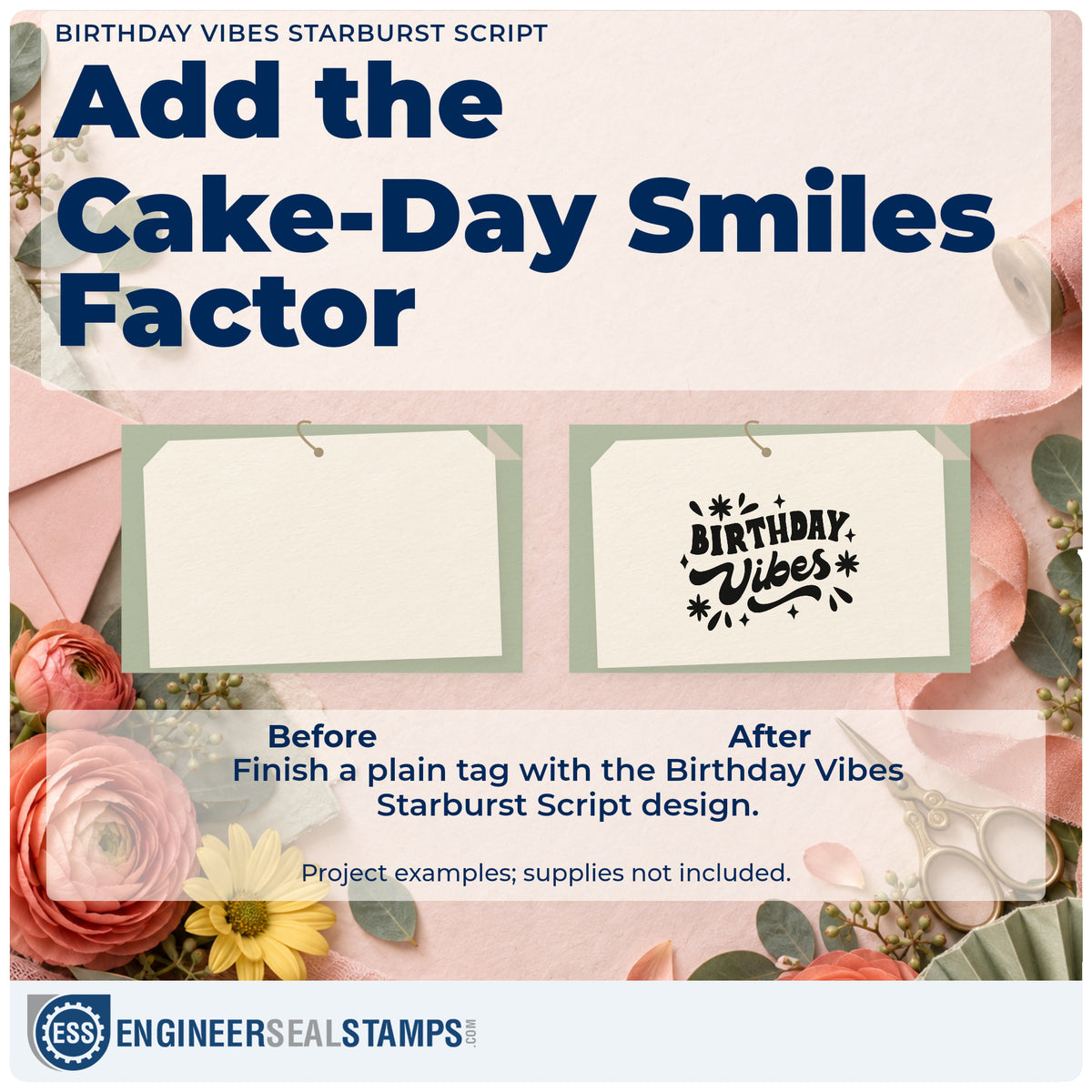 BIRTHDAY VIBES STARBURST SCRIPT

Add the Cake-Day Smiles Factor

BIRTHDAY Vibes

Before

After

Finish a plain tag with the Birthday Vibes Starburst Script design.

Project examples; supplies not included.

ESS ENGINEERSEALSTAMPS.COM