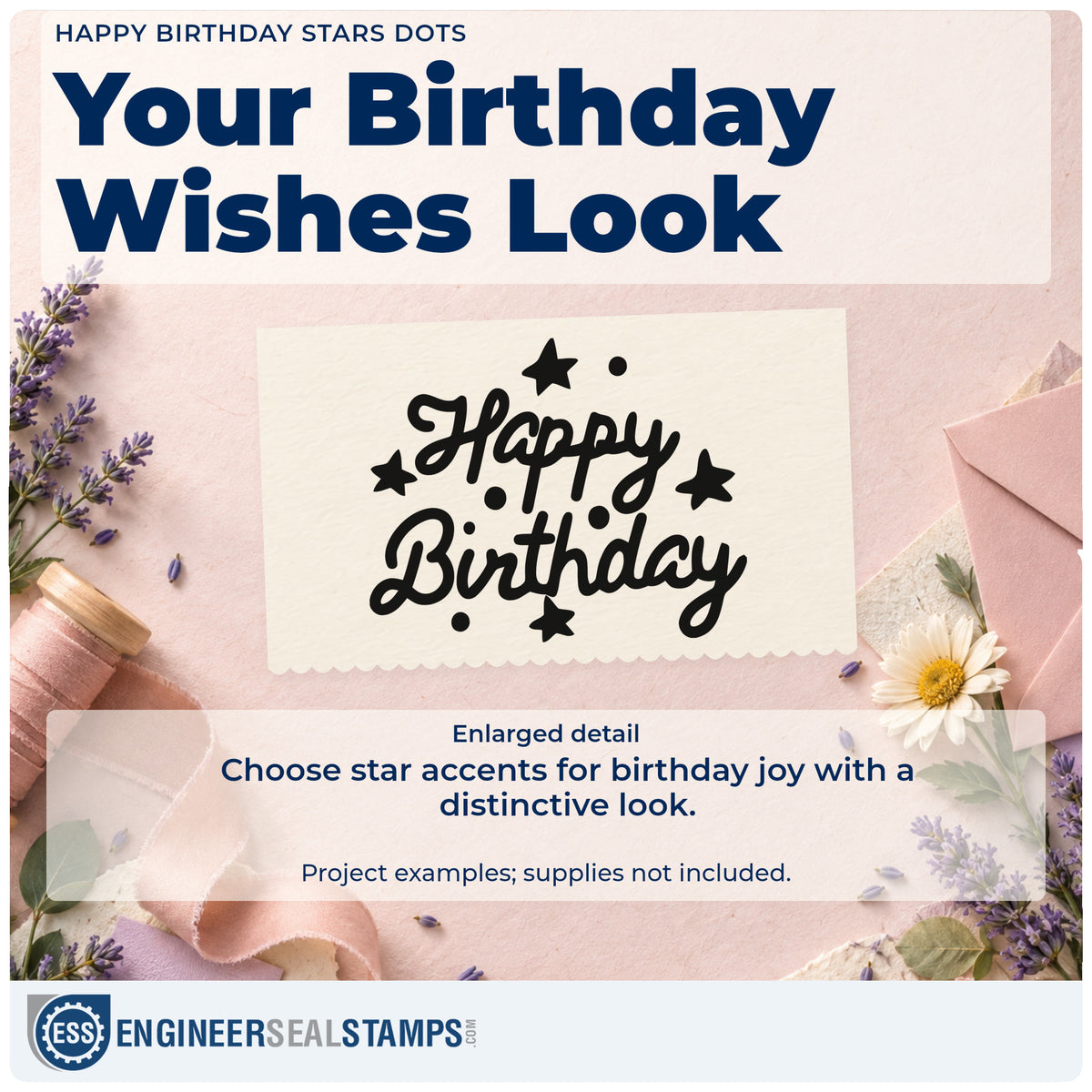 HAPPY BIRTHDAY STARS DOTS

Your Birthday Wishes Look

Happy Birthday

Enlarged detail

Choose star accents for birthday joy with a distinctive look.

Project examples; supplies not included.

ESS ENGINEERSEALSTAMPS.COM