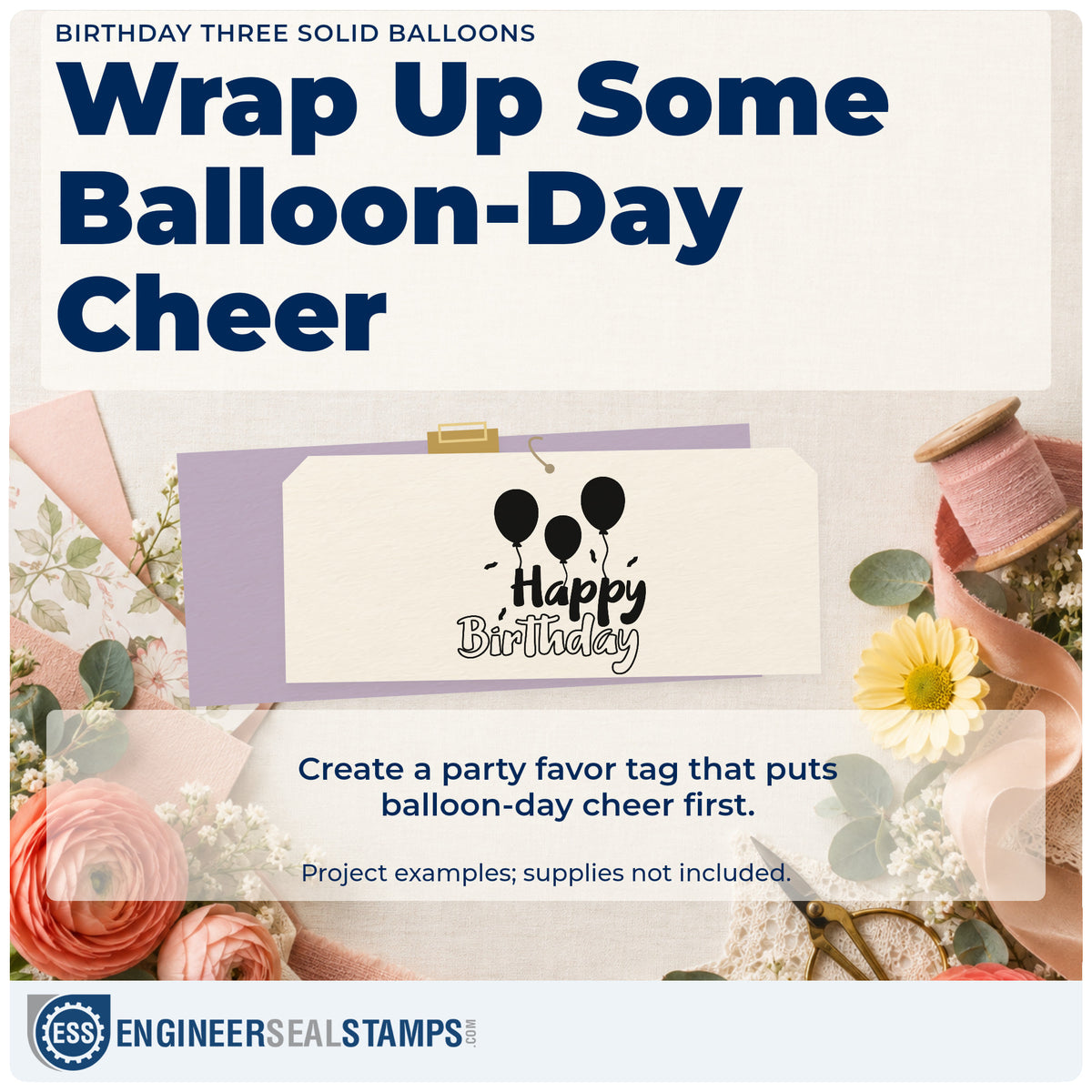 BIRTHDAY THREE SOLID BALLOONS

Wrap Up Some Balloon-Day Cheer

Happy Birthday

Create a party favor tag that puts balloon-day cheer first.

Project examples; supplies not included.

ESS ENGINEERSEALSTAMPS.COM