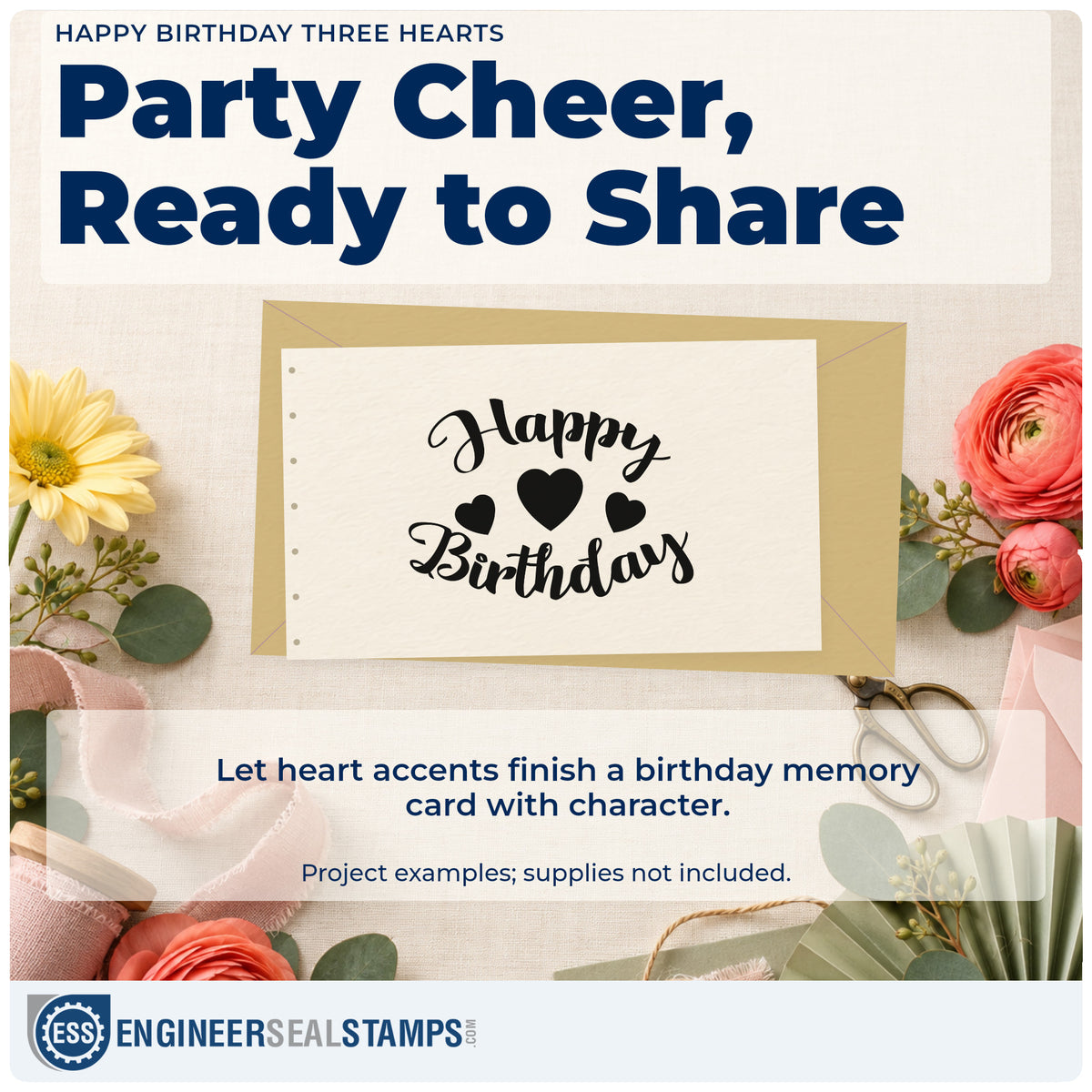 HAPPY BIRTHDAY THREE HEARTS

Party Cheer,
Ready to Share

Happy
Birthday

Let heart accents finish a birthday memory card with character.

Project examples; supplies not included.

ESS ENGINEERSEALSTAMPS.COM