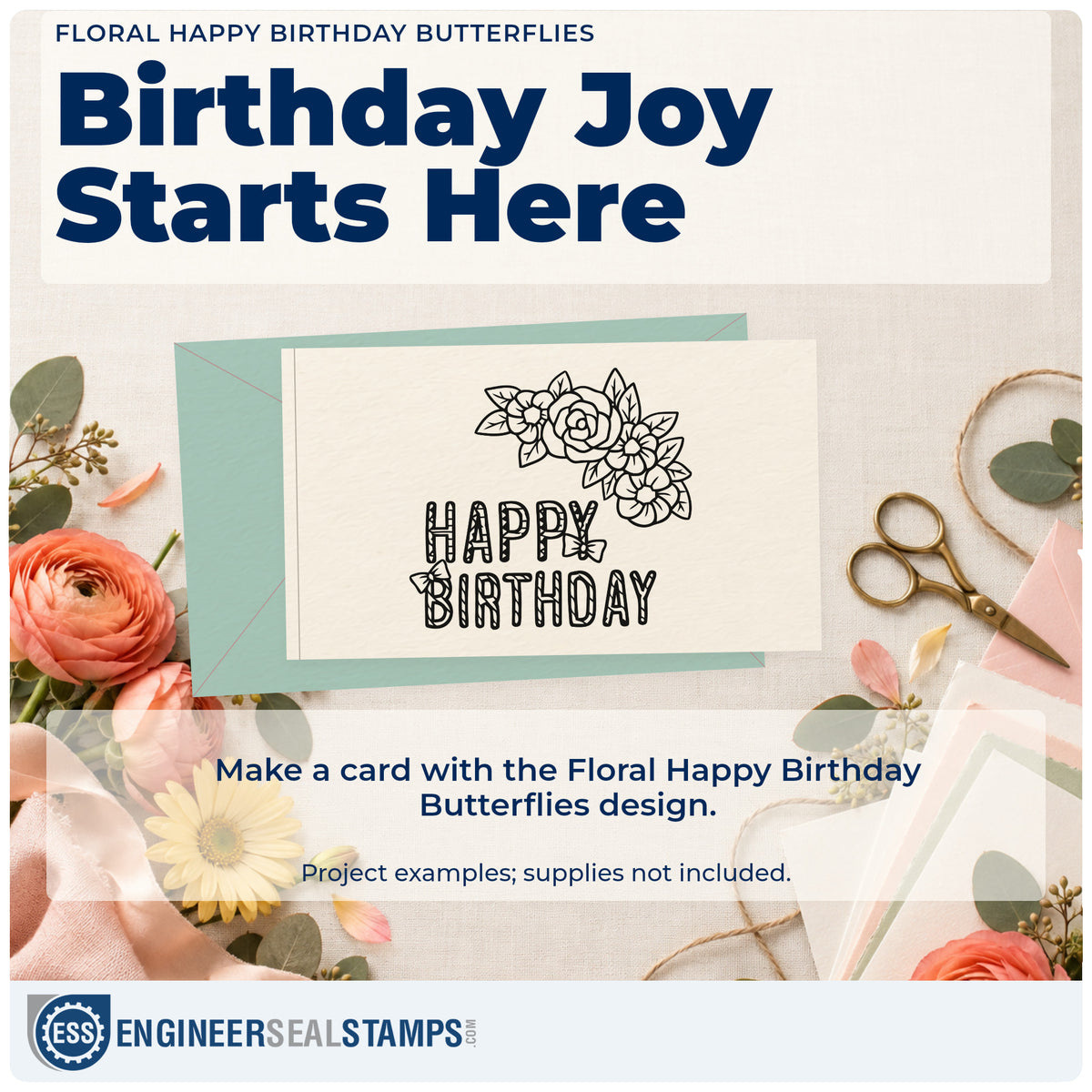 FLORAL HAPPY BIRTHDAY BUTTERFLIES

Birthday Joy Starts Here

HAPPY BIRTHDAY

Make a card with the Floral Happy Birthday Butterflies design.

Project examples; supplies not included.

ESS

ENGINEERSEALSTAMPS.COM