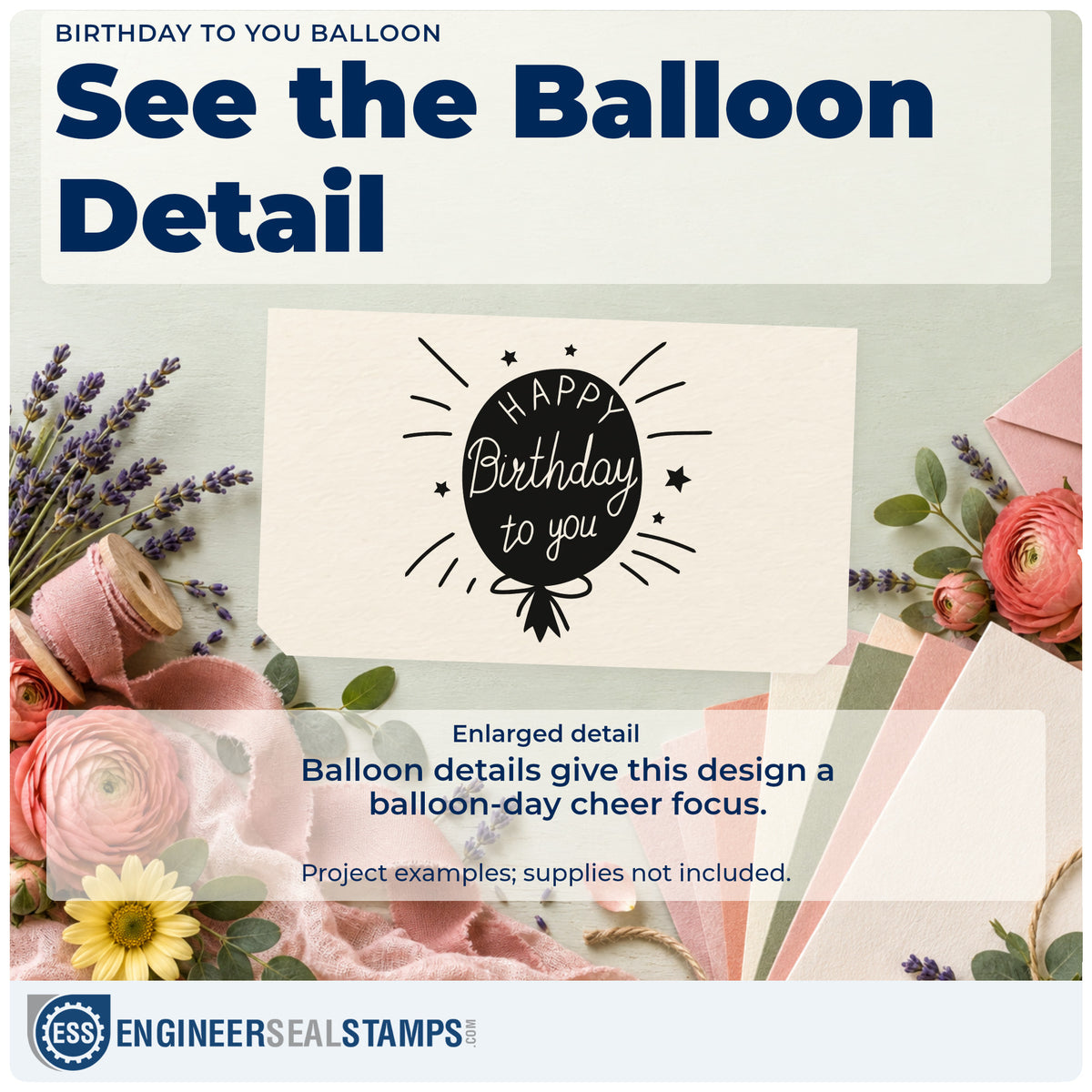 BIRTHDAY TO YOU BALLOON

See the Balloon Detail

HAPPY
Birthday
to you

Enlarged detail

Balloon details give this design a balloon-day cheer focus.

Project examples; supplies not included.

ESS ENGINEERSEALSTAMPS.COM