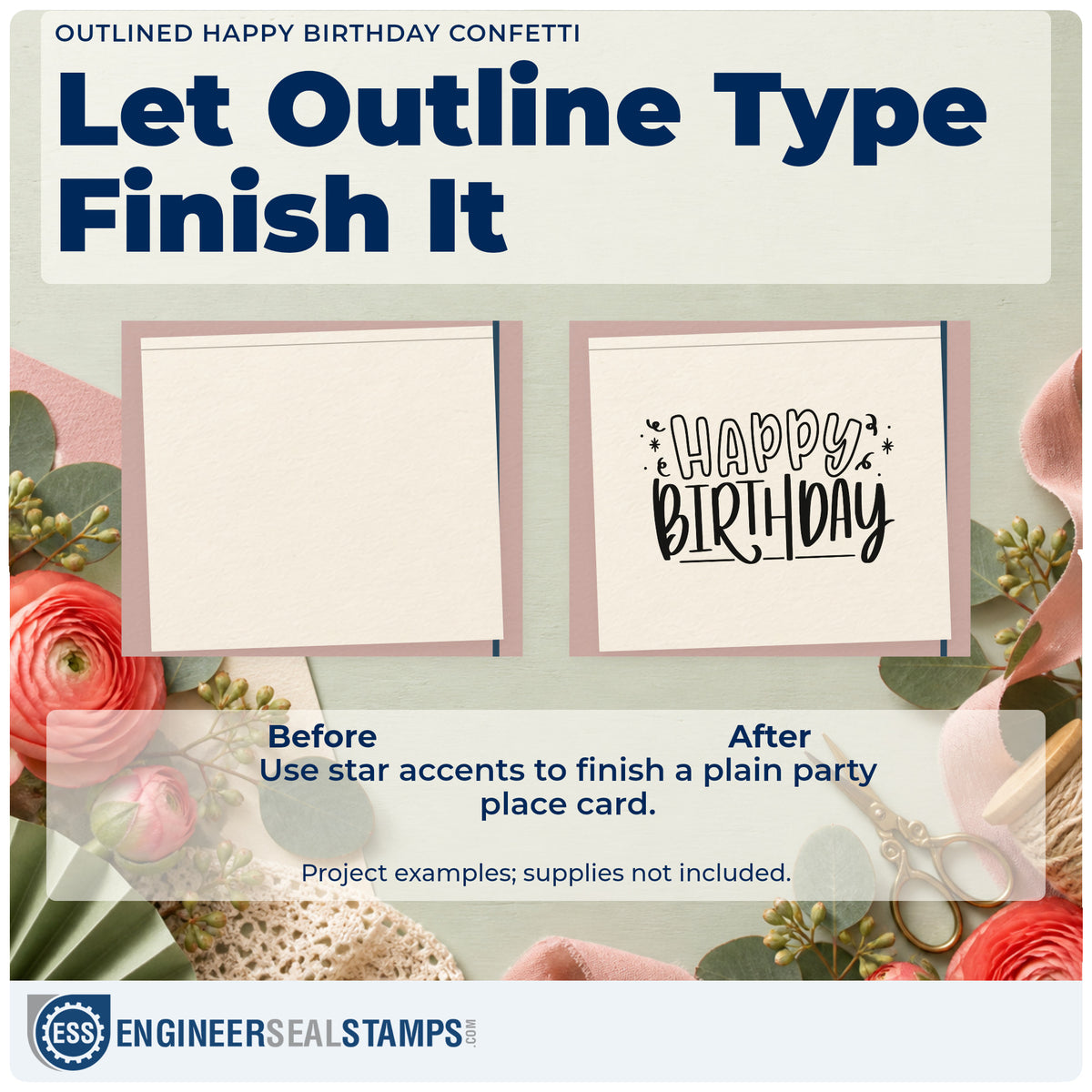 OUTLINED HAPPY BIRTHDAY CONFETTI

Let Outline Type Finish It

HAPPY BIRTHDAY

Before

After

Use star accents to finish a plain party place card.

Project examples; supplies not included.

ESS ENGINEERSEALSTAMPS.COM