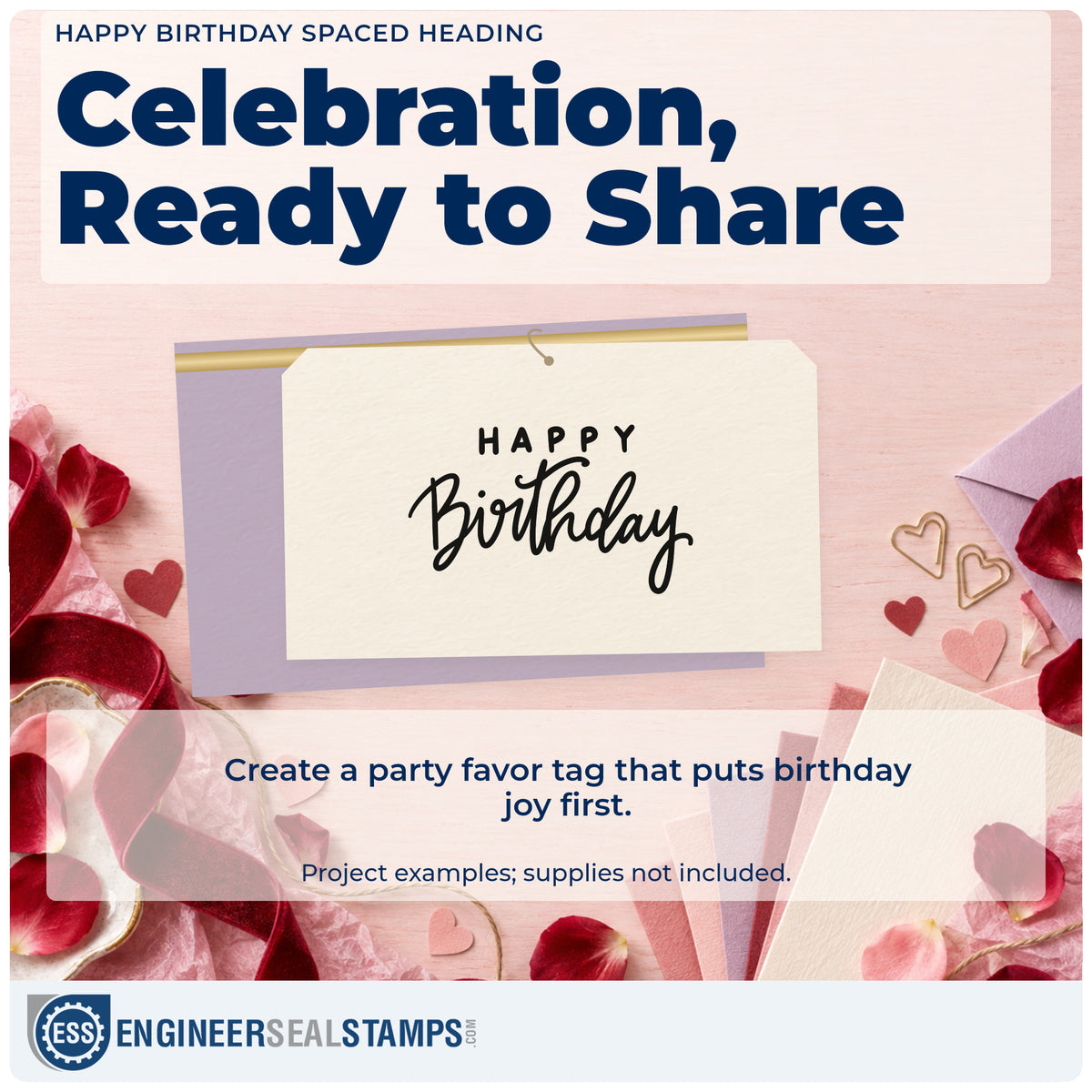 HAPPY BIRTHDAY SPACED HEADING

Celebration, Ready to Share

HAPPY
Birthday

Create a party favor tag that puts birthday joy first.

Project examples; supplies not included.

ESS ENGINEERSEALSTAMPS.COM