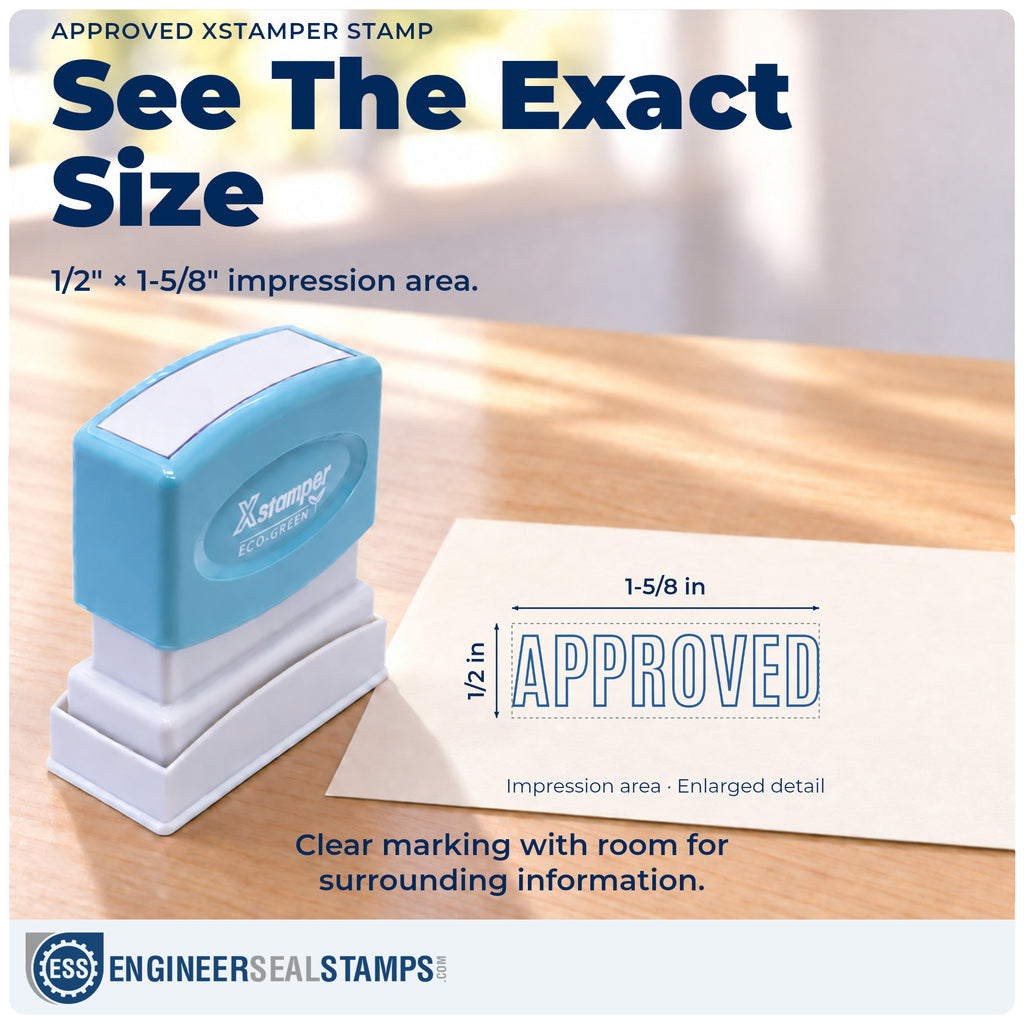 APPROVED XSTAMPER STAMP

See The Exact Size

1/2" × 1-5/8" impression area.

Xstamper
ECO-GREEN

1-5/8 in

1/2 in

APPROVED

Impression area · Enlarged detail

Clear marking with room for surrounding information.

ESS

ENGINEERSEALSTAMPS.COM