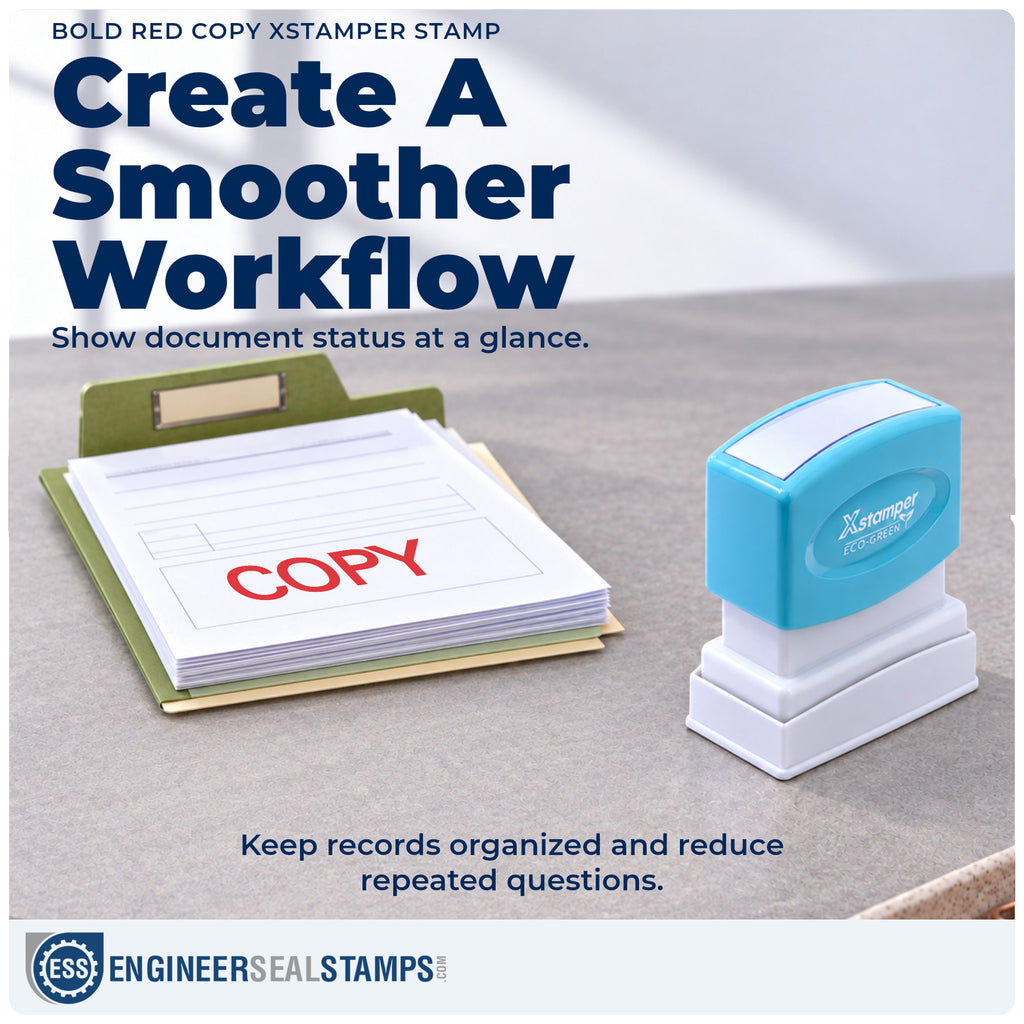 BOLD RED COPY XSTAMPER STAMP

Create A Smoother Workflow

Show document status at a glance.

COPY

Xstamper
ECO-GREEN

Keep records organized and reduce repeated questions.

ESS ENGINEERSEALSTAMPS.COM