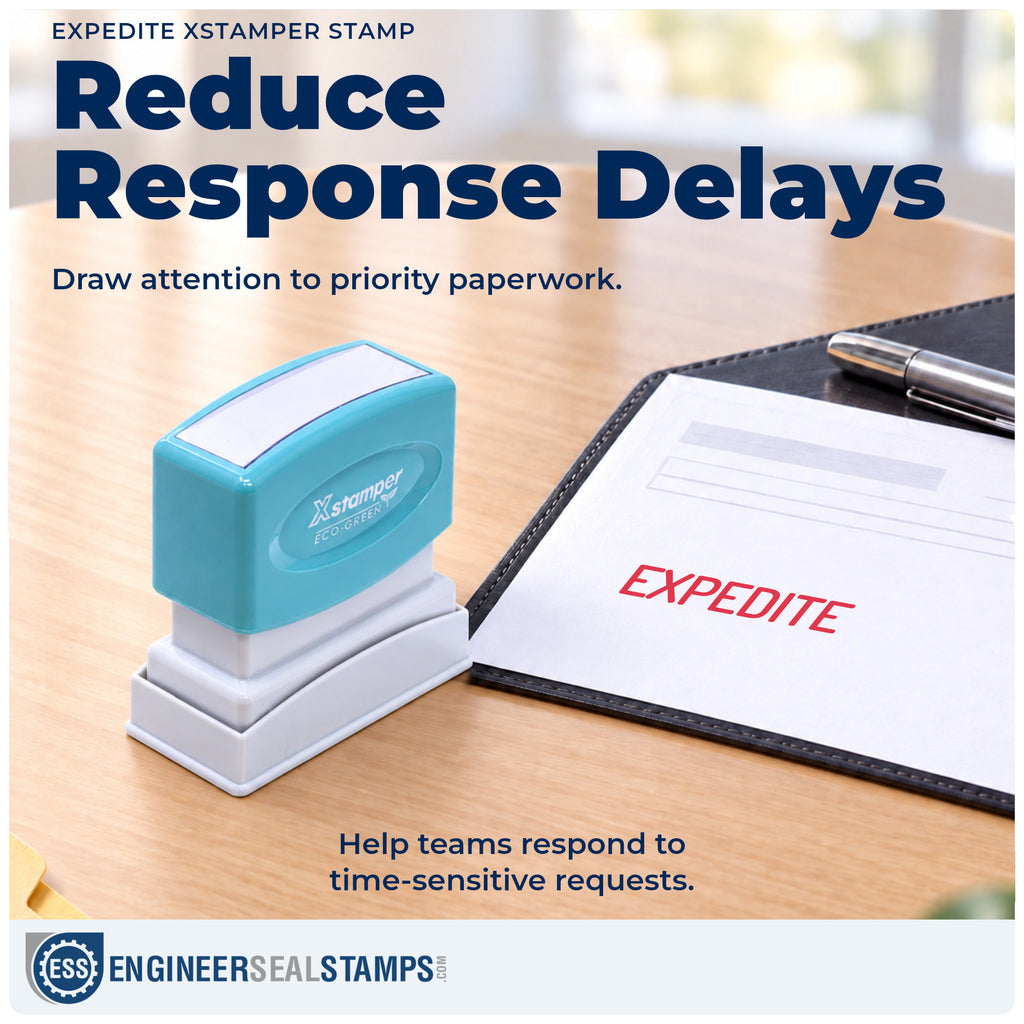 EXPEDITE XSTAMPER STAMP

Reduce Response Delays

Draw attention to priority paperwork.

Xstamper
ECO-GREEN

EXPEDITE

Help teams respond to time-sensitive requests.

ESS ENGINEERSEALSTAMPS.COM