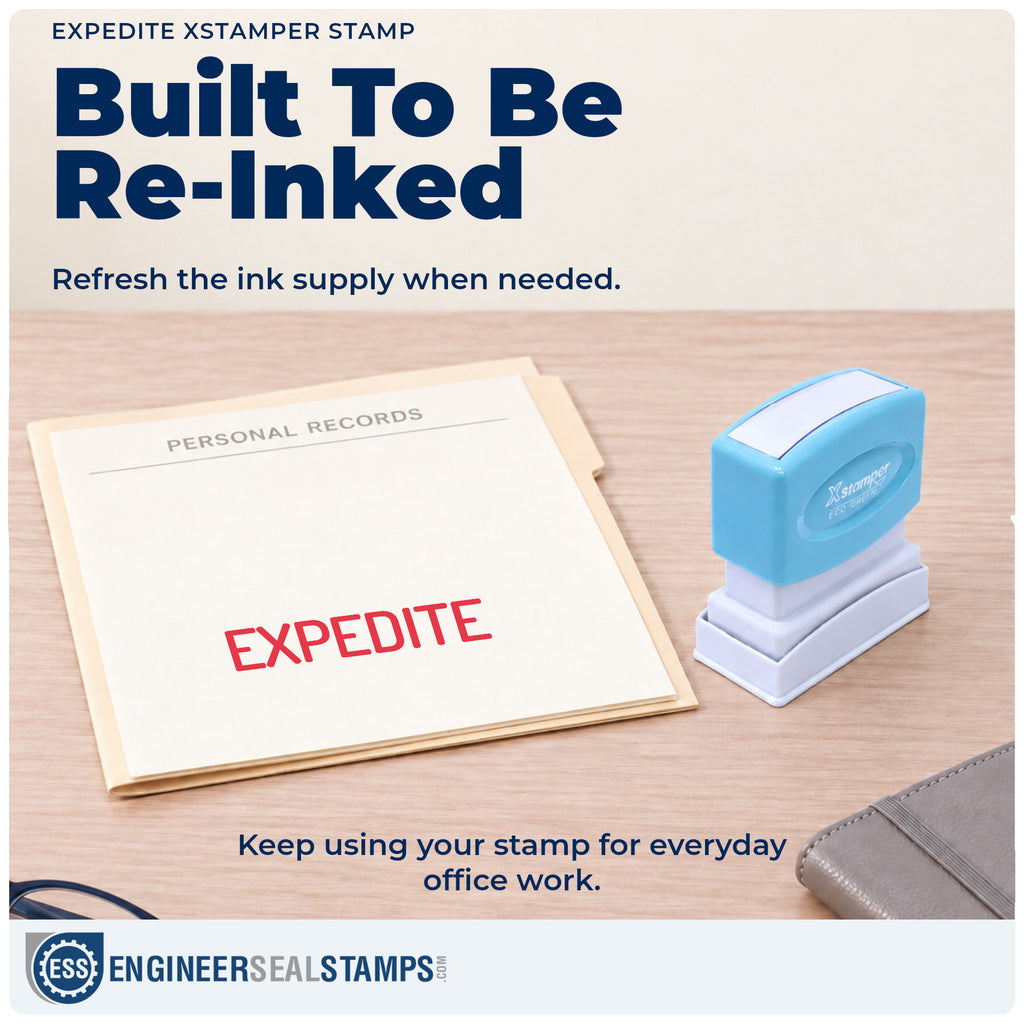 EXPEDITE XSTAMPER STAMP

Built To Be Re-Inked

Refresh the ink supply when needed.

PERSONAL RECORDS

EXPEDITE

Xstamper
ECO-GREEN

Keep using your stamp for everyday office work.

ESS

ENGINEERSEALSTAMPS.COM