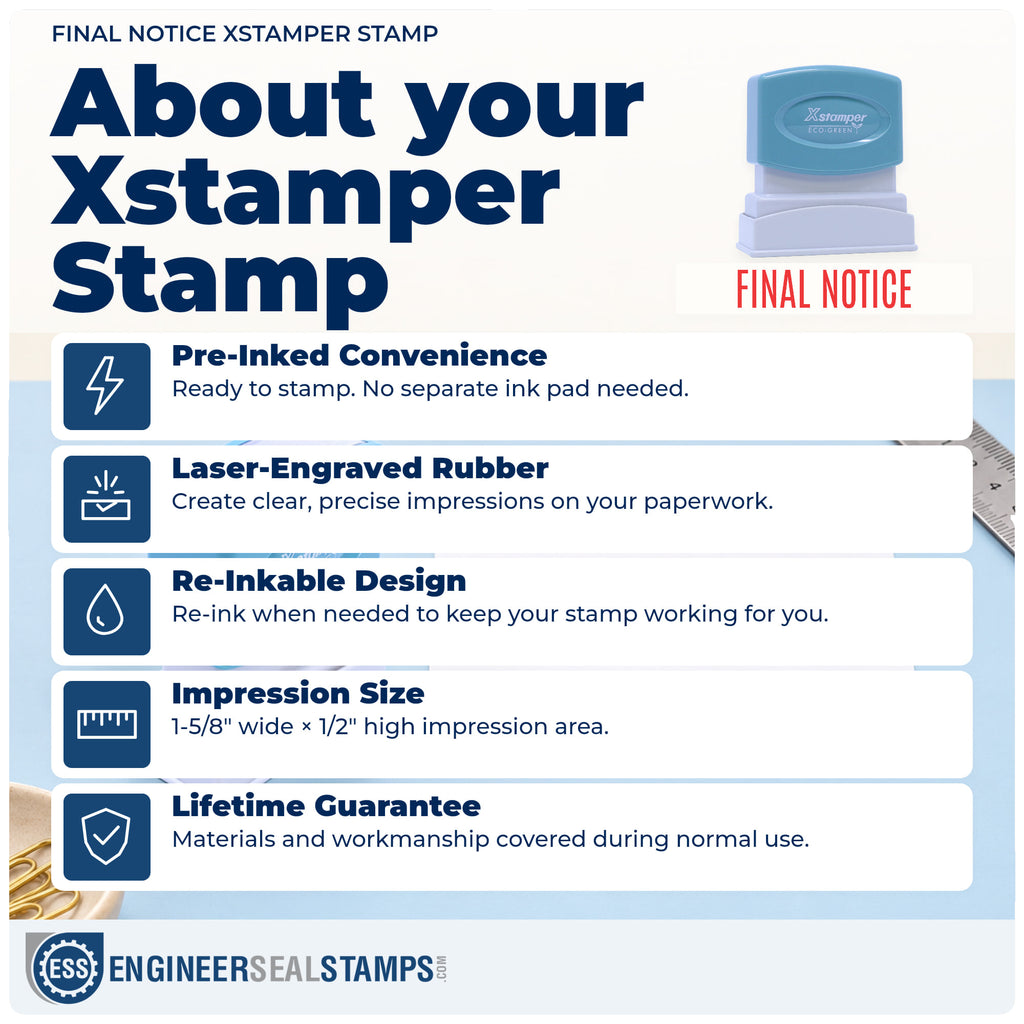 FINAL NOTICE XSTAMPER STAMP

About your Xstamper Stamp

Xstamper
ECO-GREEN

FINAL NOTICE

Pre-Inked Convenience
Ready to stamp. No separate ink pad needed.

Laser-Engraved Rubber
Create clear, precise impressions on your paperwork.

Re-Inkable Design
Re-ink when needed to keep your stamp working for you.

Impression Size
1-5/8" wide × 1/2" high impression area.

Lifetime Guarantee
Materials and workmanship covered during normal use.

ESS ENGINEERSEALSTAMPS.COM