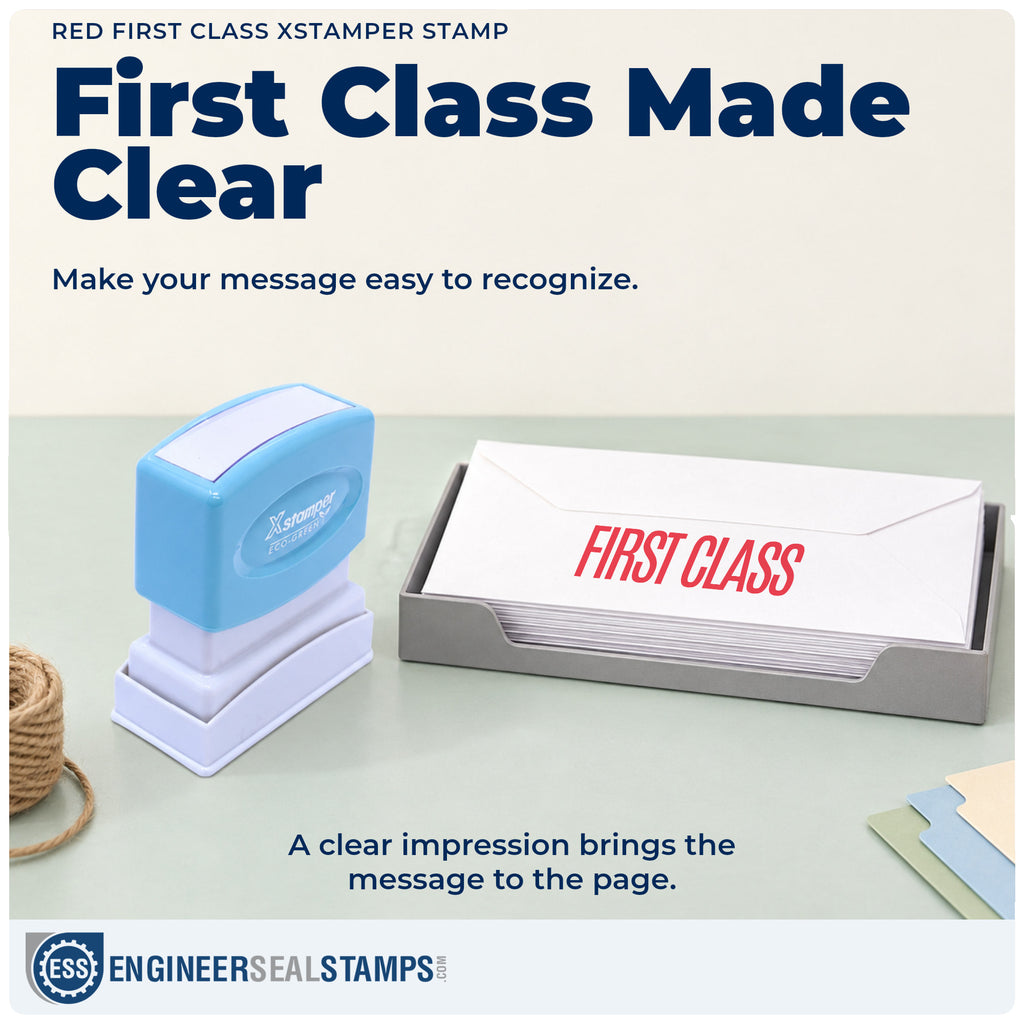 RED FIRST CLASS XSTAMPER STAMP

First Class Made Clear

Make your message easy to recognize.

Xstamper
ECO-GREEN

FIRST CLASS

A clear impression brings the message to the page.

ESS ENGINEERSEALSTAMPS.COM