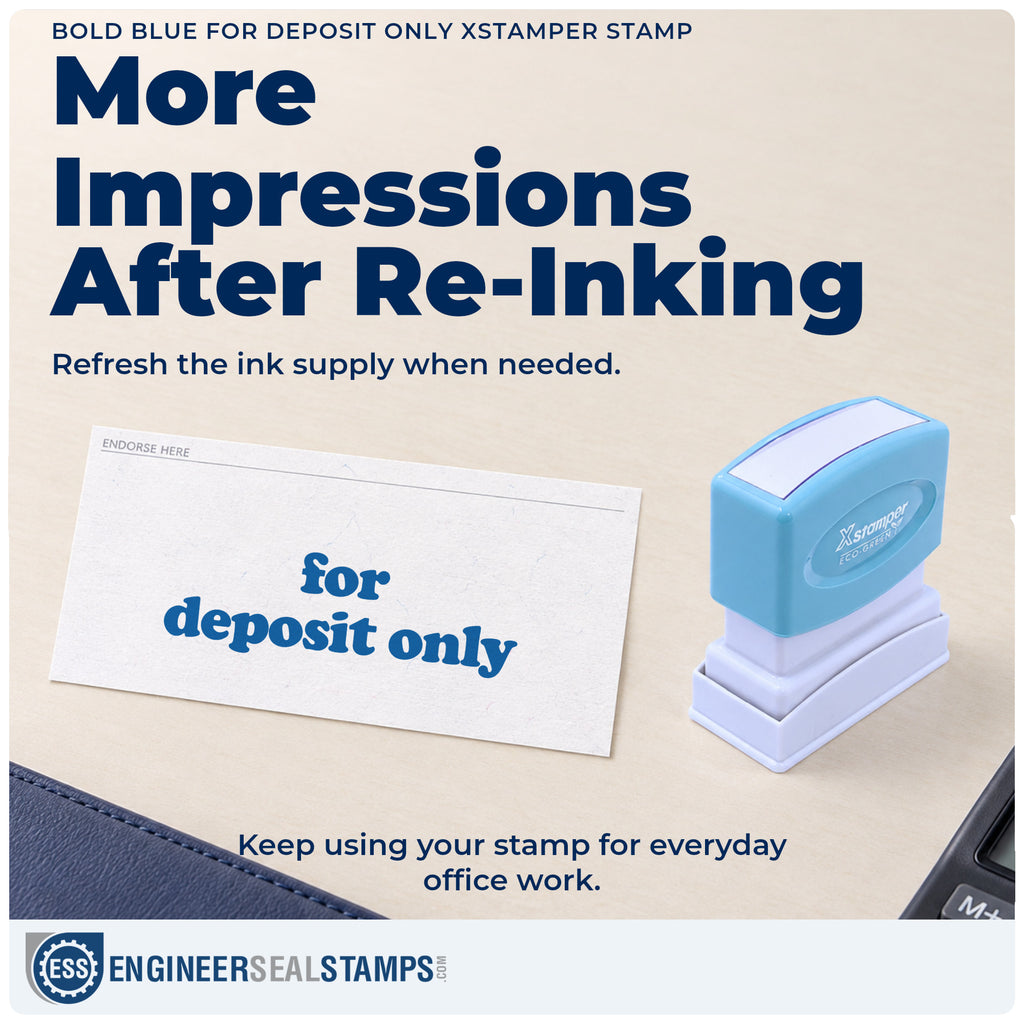 BOLD BLUE FOR DEPOSIT ONLY XSTAMPER STAMP

More Impressions After Re-Inking

Refresh the ink supply when needed.

ENDORSE HERE

for deposit only

Xstamper
ECO-GREEN

Keep using your stamp for everyday office work.

M+

ESS ENGINEERSEALSTAMPS.COM