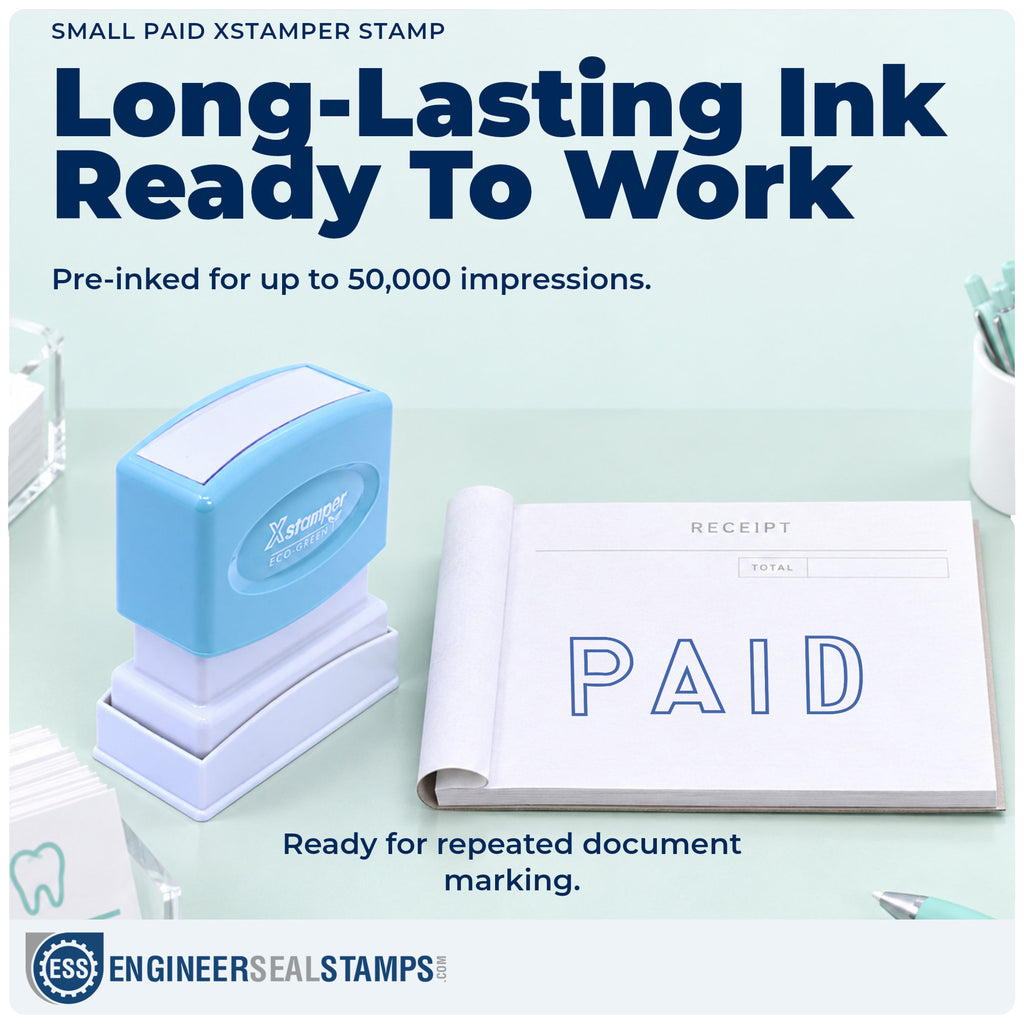 SMALL PAID XSTAMPER STAMP

Long-Lasting Ink Ready To Work

Pre-inked for up to 50,000 impressions.

Xstamper
ECO-GREEN

RECEIPT

TOTAL

PAID

Ready for repeated document marking.

ESS

ENGINEERSEALSTAMPS.COM