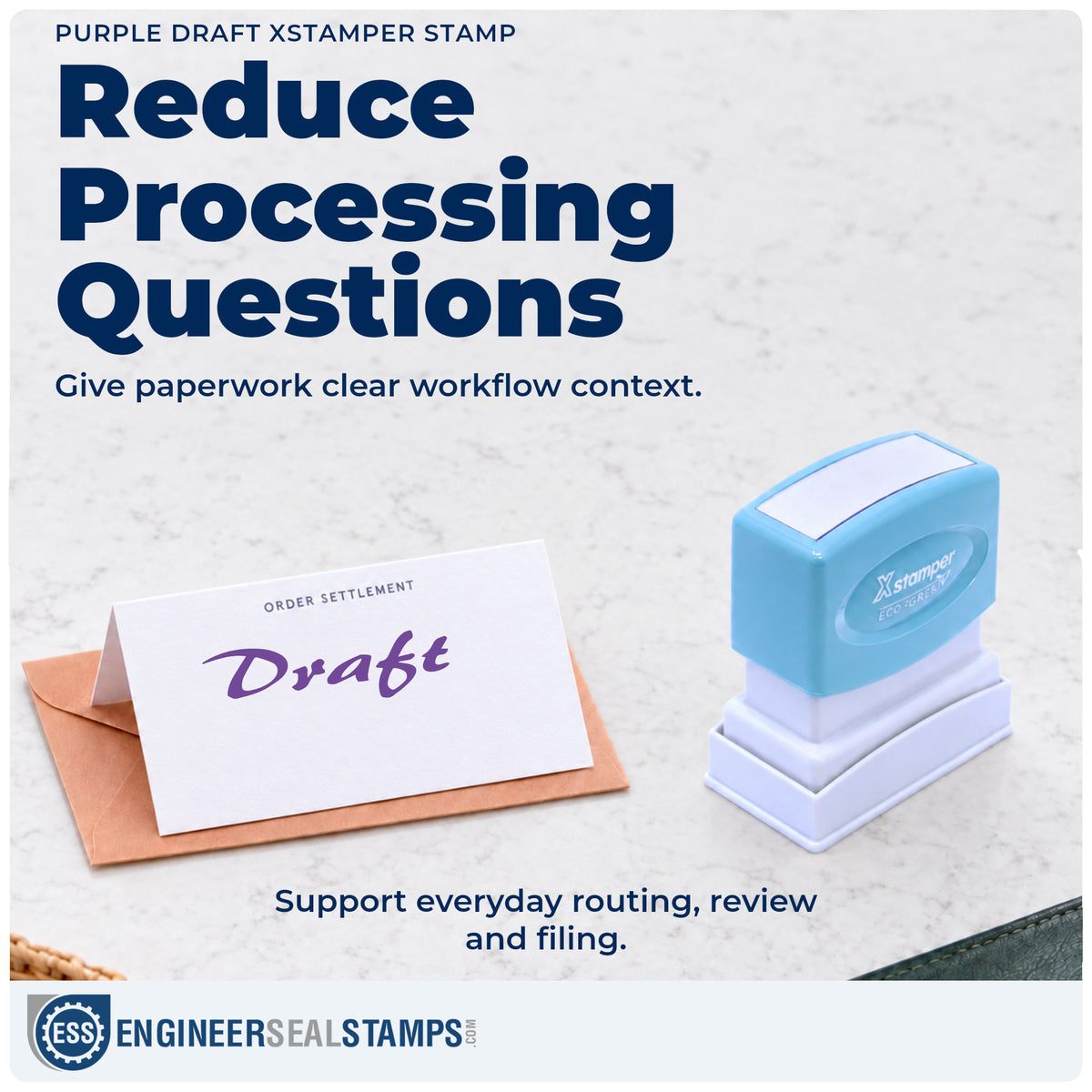 PURPLE DRAFT XSTAMPER STAMP

Reduce Processing Questions

Give paperwork clear workflow context.

ORDER SETTLEMENT

Draft

Xstamper

ECO-GREEN

Support everyday routing, review and filing.

ESS

ENGINEERSEALSTAMPS.COM