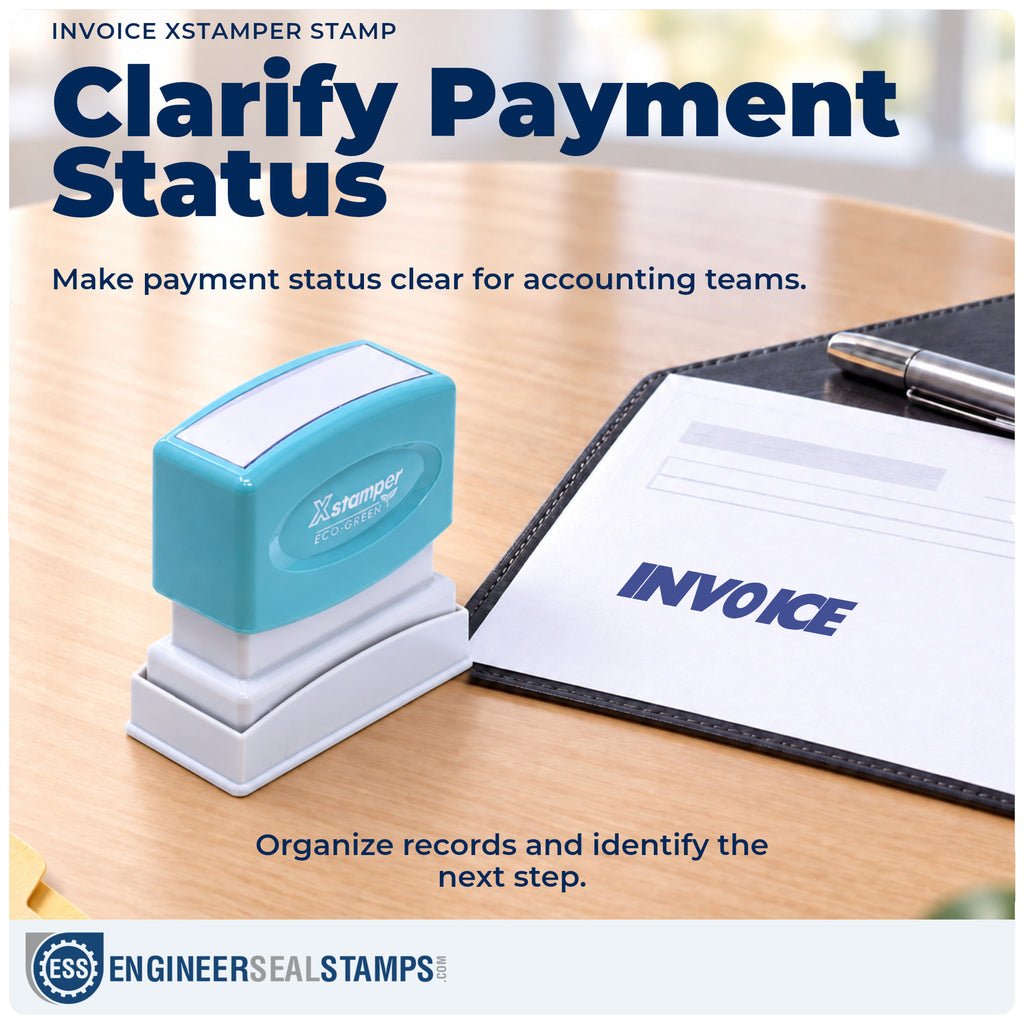 INVOICE XSTAMPER STAMP

Clarify Payment Status

Make payment status clear for accounting teams.

Xstamper
ECO-GREEN

INVOICE

Organize records and identify the next step.

ESS ENGINEERSEALSTAMPS.COM