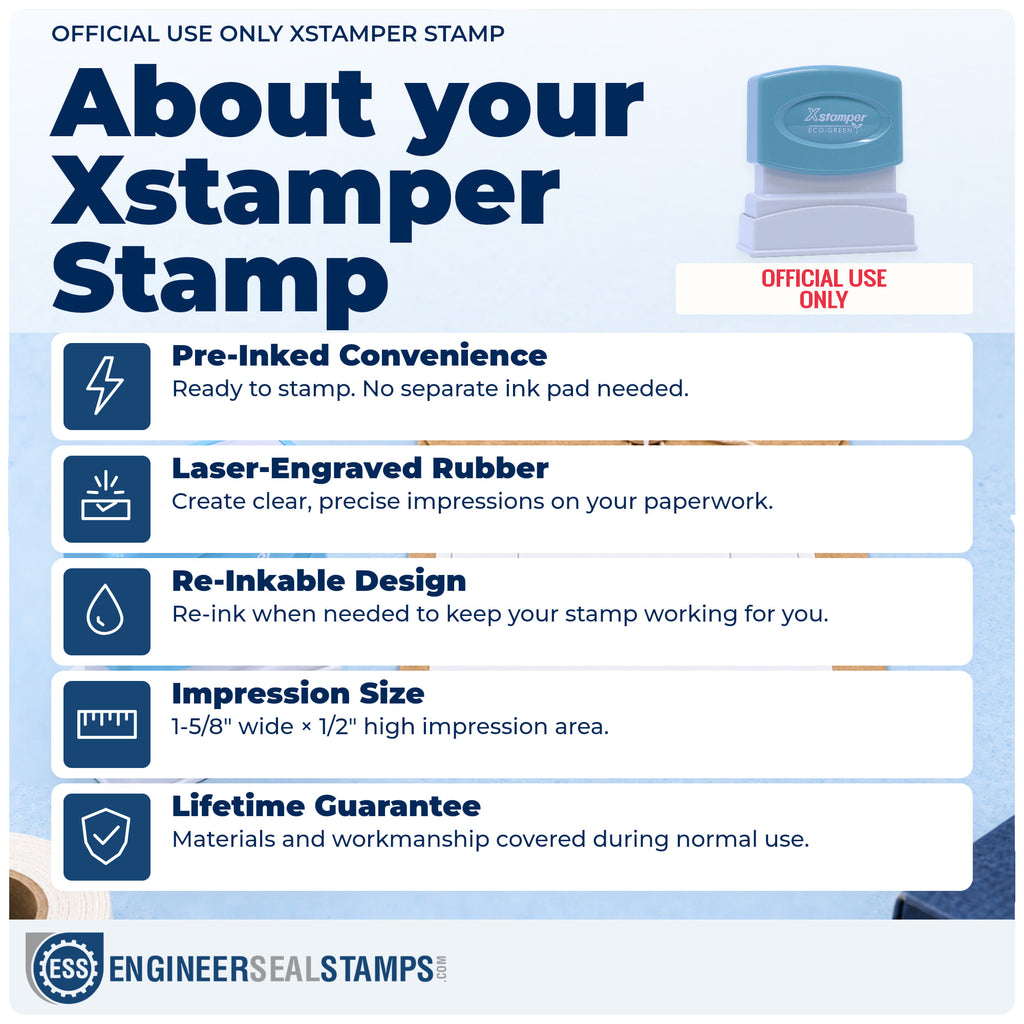 OFFICIAL USE ONLY XSTAMPER STAMP

About your Xstamper Stamp

Xstamper
ECO-GREEN

OFFICIAL USE ONLY

Pre-Inked Convenience
Ready to stamp. No separate ink pad needed.

Laser-Engraved Rubber
Create clear, precise impressions on your paperwork.

Re-Inkable Design
Re-ink when needed to keep your stamp working for you.

Impression Size
1-5/8" wide × 1/2" high impression area.

Lifetime Guarantee
Materials and workmanship covered during normal use.

ESS ENGINEERSEALSTAMPS.COM